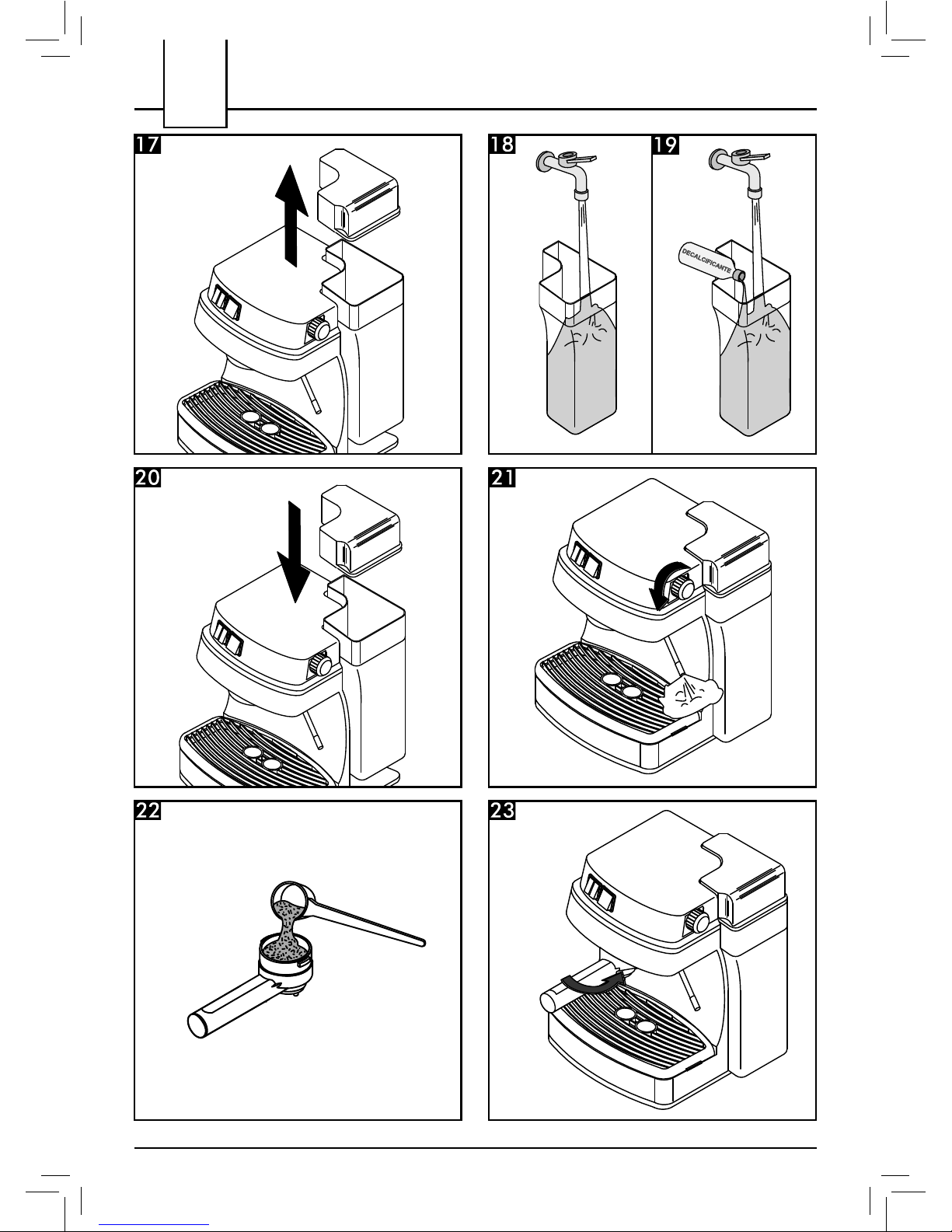 17

18

19

DECALCIFICANTE

20

21

22

23