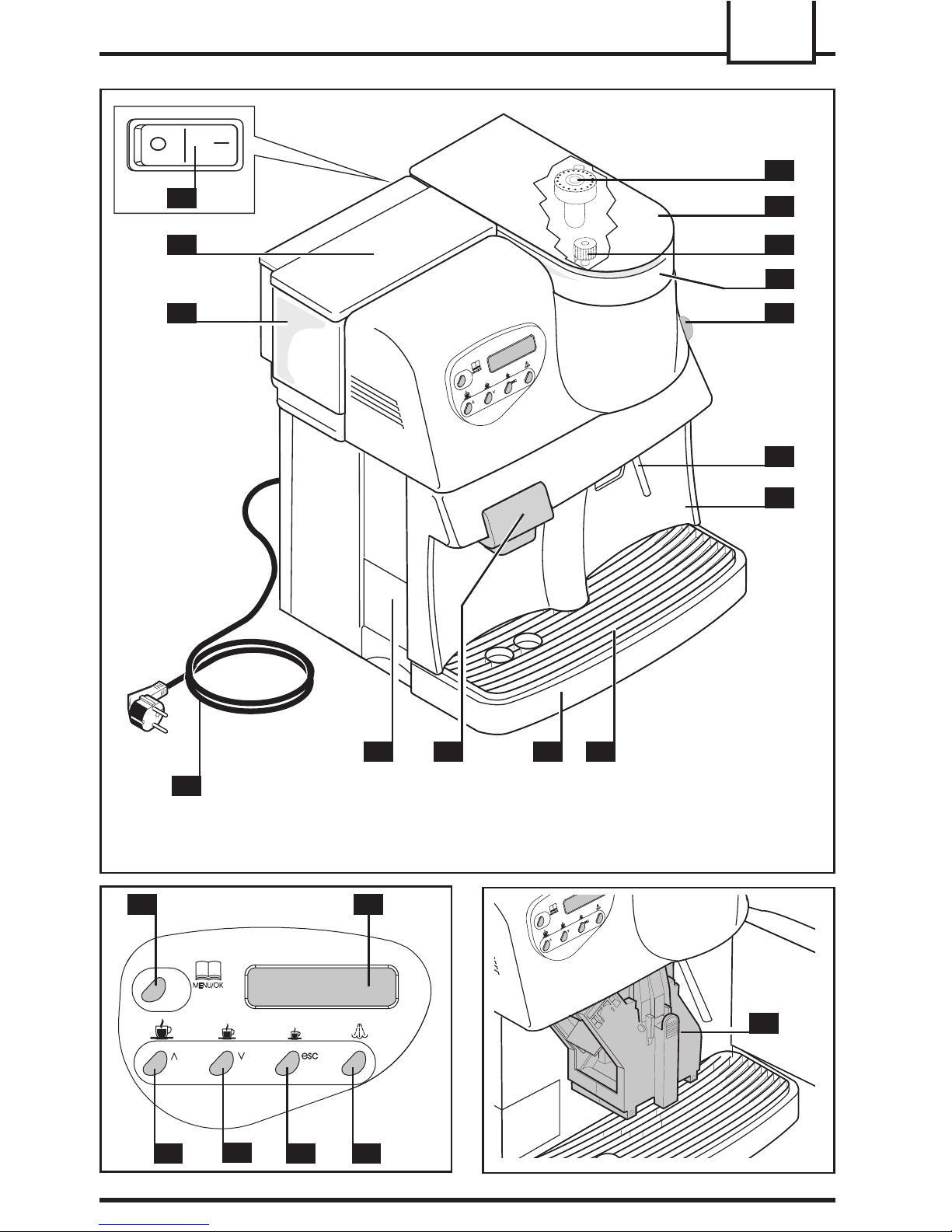 MENU/OK

esc