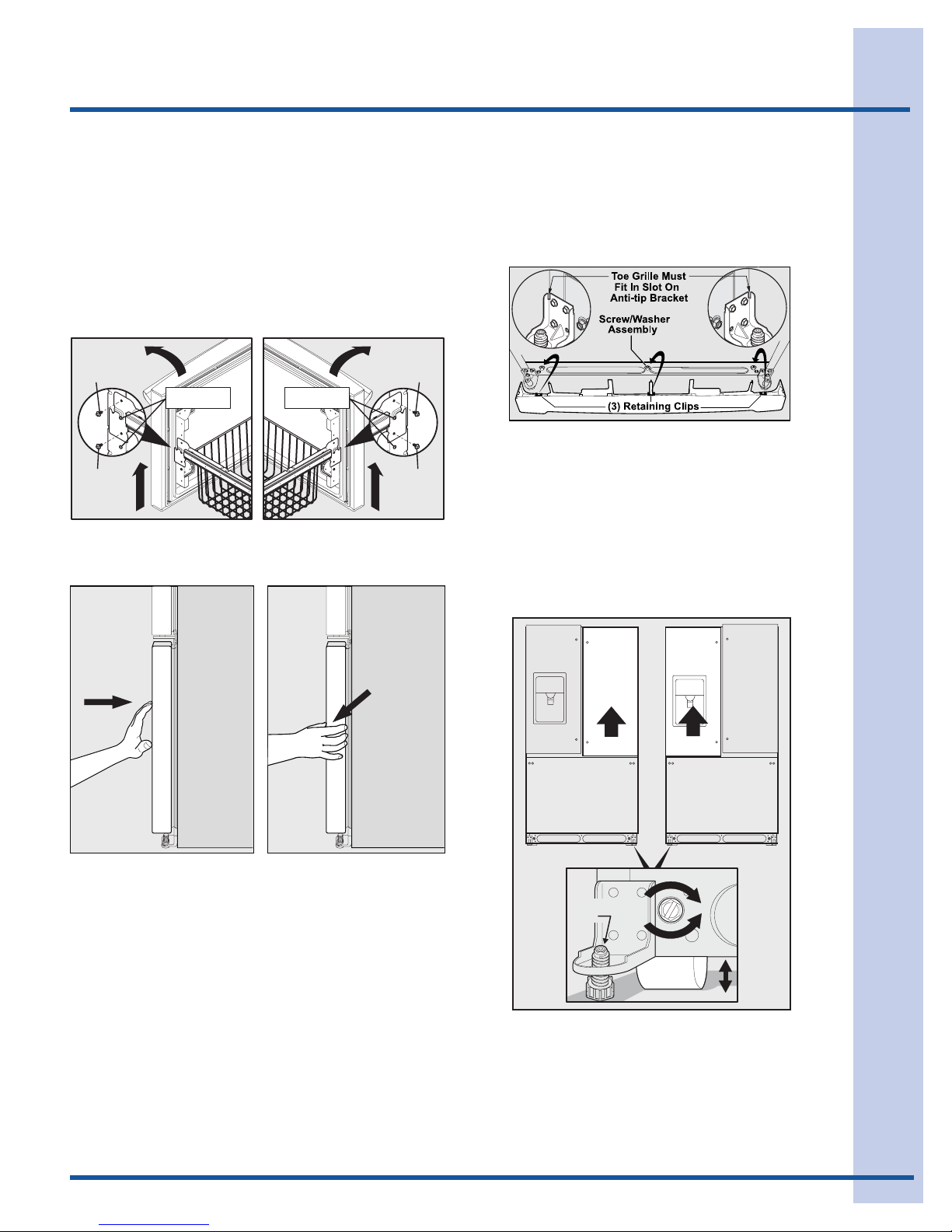 Toe Grille Must Fit In Slot On Anti-tip Bracket

Screw/Washer Assembly

(3) Retaining Clips