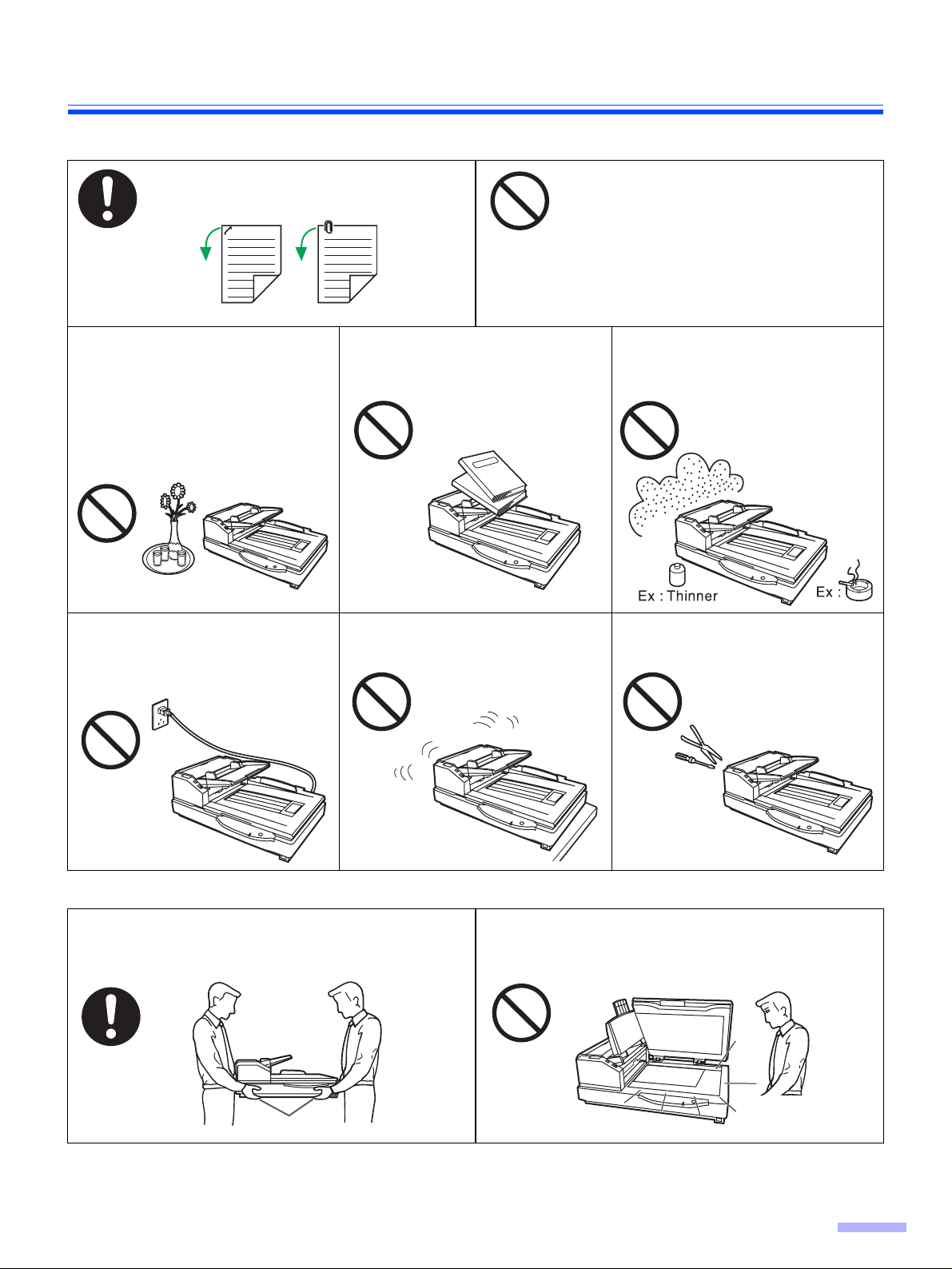 Ex : Thinner

Ex :