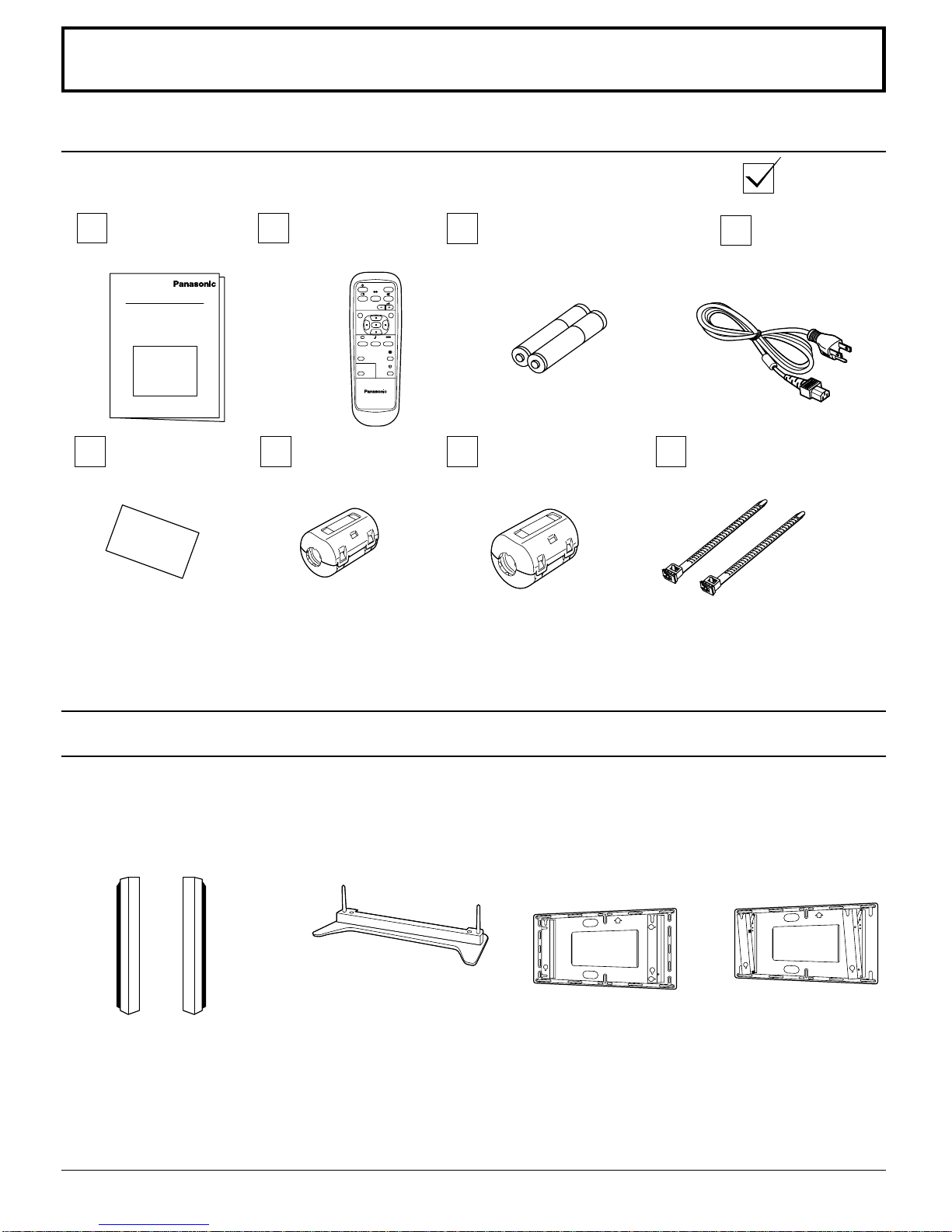 Panasonic

Panasonic