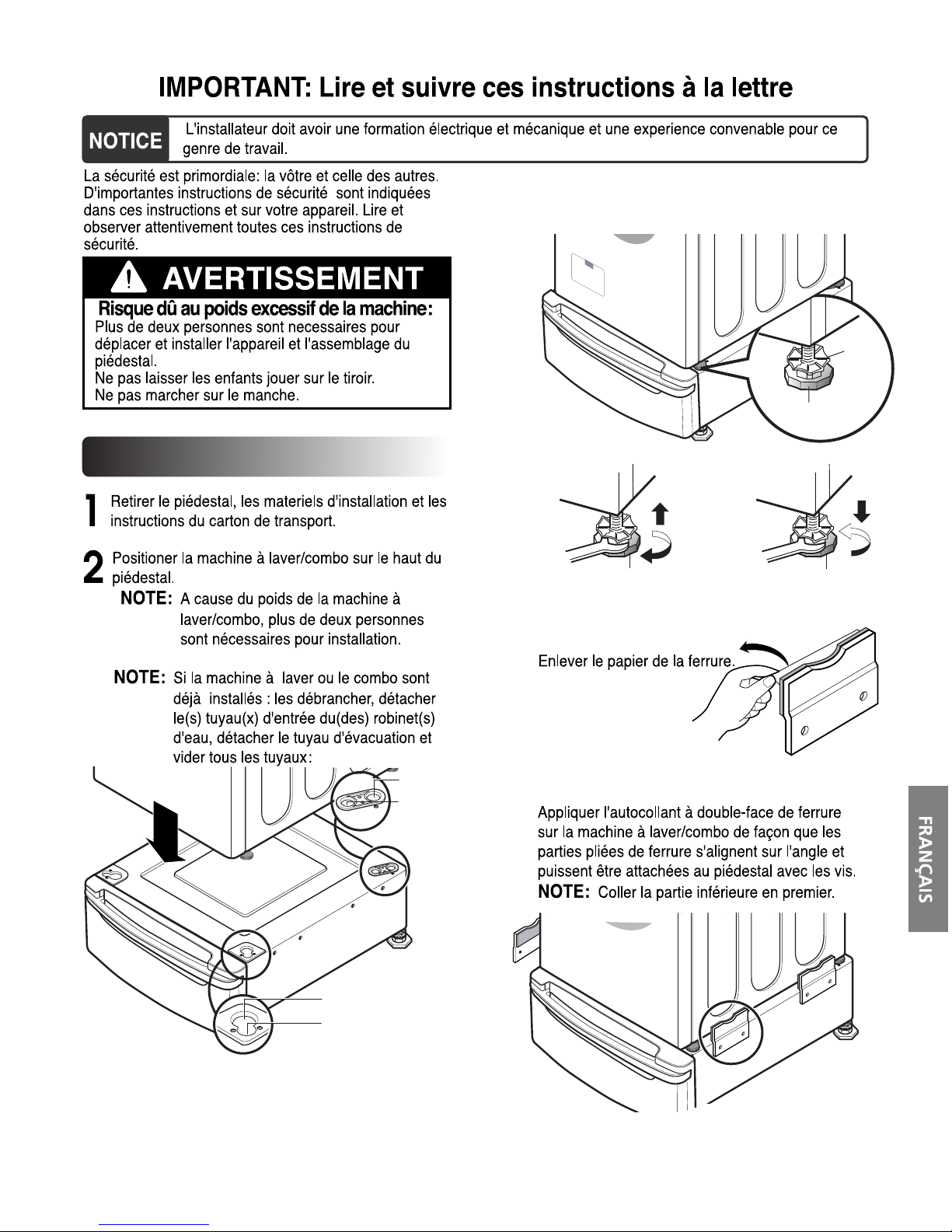 IMPORTANT: Lire et suivre ces instructions à la lettre

NOTICE L'installateur doit avoir une formation électrique et mécanique et une experience convenable pour ce genre de travail.

La sécurité est primordiale: la vôtre et celle des autres. D'importantes instructions de sécurité sont indiquées dans ces instructions et sur votre appareil. Lire et observer attentivement toutes ces instructions de sécurité.

AVERTISSEMENT

Risque dû au poids excessif de la machine:
Plus de deux personnes sont necessaires pour déplacer et installer l'appareil et l'assemblage du piédestal.
Ne pas laisser les enfants jouer sur le tiroir.
Ne pas marcher sur le manche.

1 Retirer le piédestal, les materiels d'installation et les instructions du carton de transport.

2 Positioner la machine à laver/combo sur le haut du piédestal.
NOTE: A cause du poids de la machine à laver/combo, plus de deux personnes sont nécessaires pour installation.

NOTE: Si la machine à laver ou le combo sont déjà installés : les débrancher, détacher le(s) tuyau(x) d'entrée du(des) robinet(s) d'eau, détacher le tuyau d'évacuation et vider tous les tuyaux:

Enlever le papier de la ferrure.

Appliquer l'autocollant à double-face de ferrure sur la machine à laver/combo de façon que les parties pliées de ferrure s'alignent sur l'angle et puissent être attachées au piédestal avec les vis.
NOTE: Coller la partie inférieure en premier.

FRANÇAIS