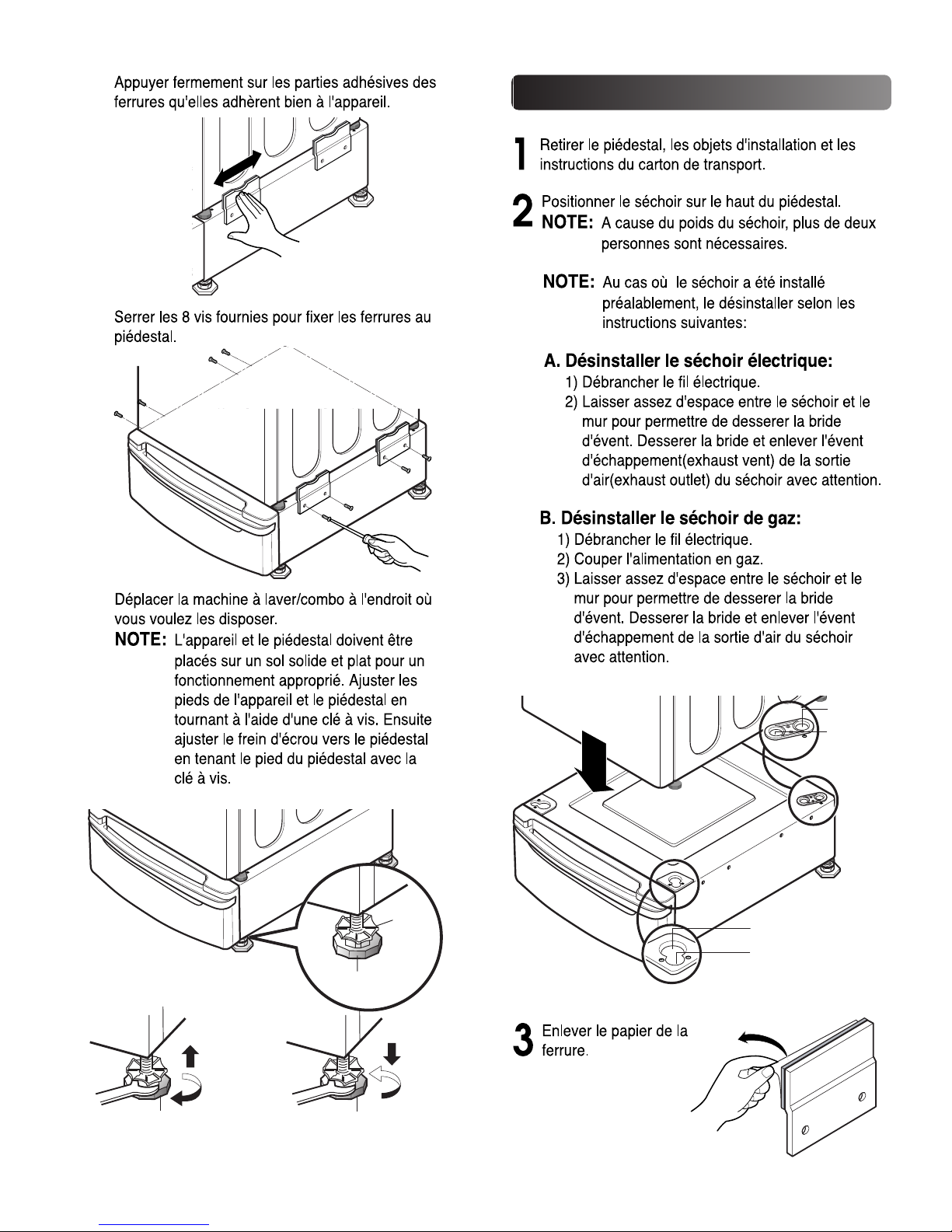 Appuyer fermement sur les parties adhésives des ferrures qu'elles adhèrent bien à l'appareil.

Serrer les 8 vis fournies pour fixer les ferrures au piédestal.

Déplacer la machine à laver/combo à l'endroit où vous voulez les disposer.

NOTE: L'appareil et le piédestal doivent être placés sur un sol solide et plat pour un fonctionnement approprié. Ajuster les pieds de l'appareil et le piédestal en tournant à l'aide d'une clé à vis. Ensuite ajuster le frein d'écrou vers le piédestal en tenant le pied du piédestal avec la clé à vis.

1 Retirer le piédestal, les objets d'installation et les instructions du carton de transport.

2 Positionner le séchoir sur le haut du piédestal.
NOTE: A cause du poids du séchoir, plus de deux personnes sont nécessaires.

NOTE: Au cas où le séchoir a été installé préalablement, le désinstaller selon les instructions suivantes:

A. Désinstaller le séchoir électrique:
1) Débrancher le fil électrique.
2) Laisser assez d'espace entre le séchoir et le mur pour permettre de desserer la bride d'évent. Desserer la bride et enlever l'évent d'échappement(exhaust vent) de la sortie d'air(exhaust outlet) du séchoir avec attention.

B. Désinstaller le séchoir de gaz:
1) Débrancher le fil électrique.
2) Couper l'alimentation en gaz.
3) Laisser assez d'espace entre le séchoir et le mur pour permettre de desserer la bride d'évent. Desserer la bride et enlever l'évent d'échappement de la sortie d'air du séchoir avec attention.

3 Enlever le papier de la ferrure.