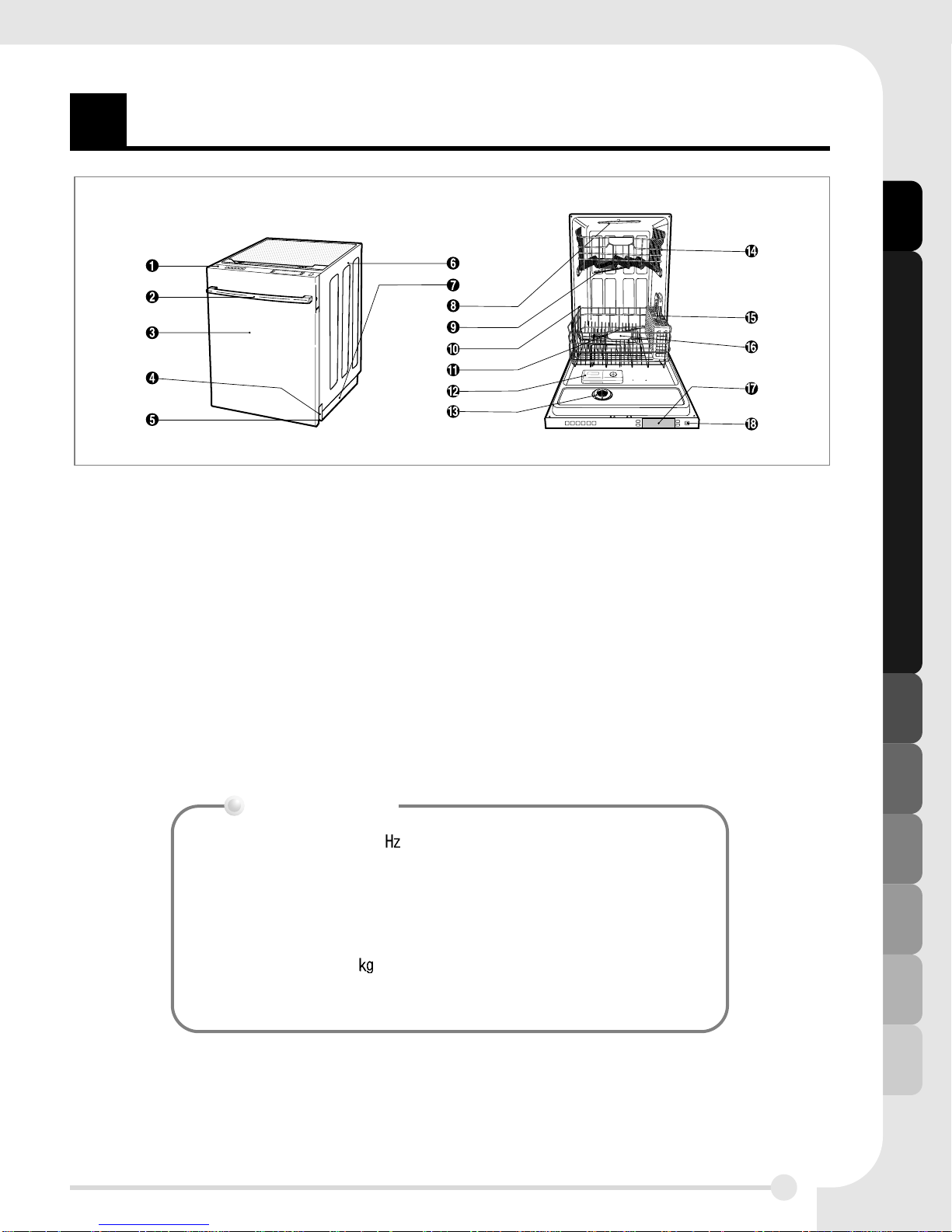 ❶
❷
❸
❹
❺
❻
❼
❽
❾
❿
⓫
⓬
⓭
⓮
⓯
⓰
⓱
⓲

Hz

kg