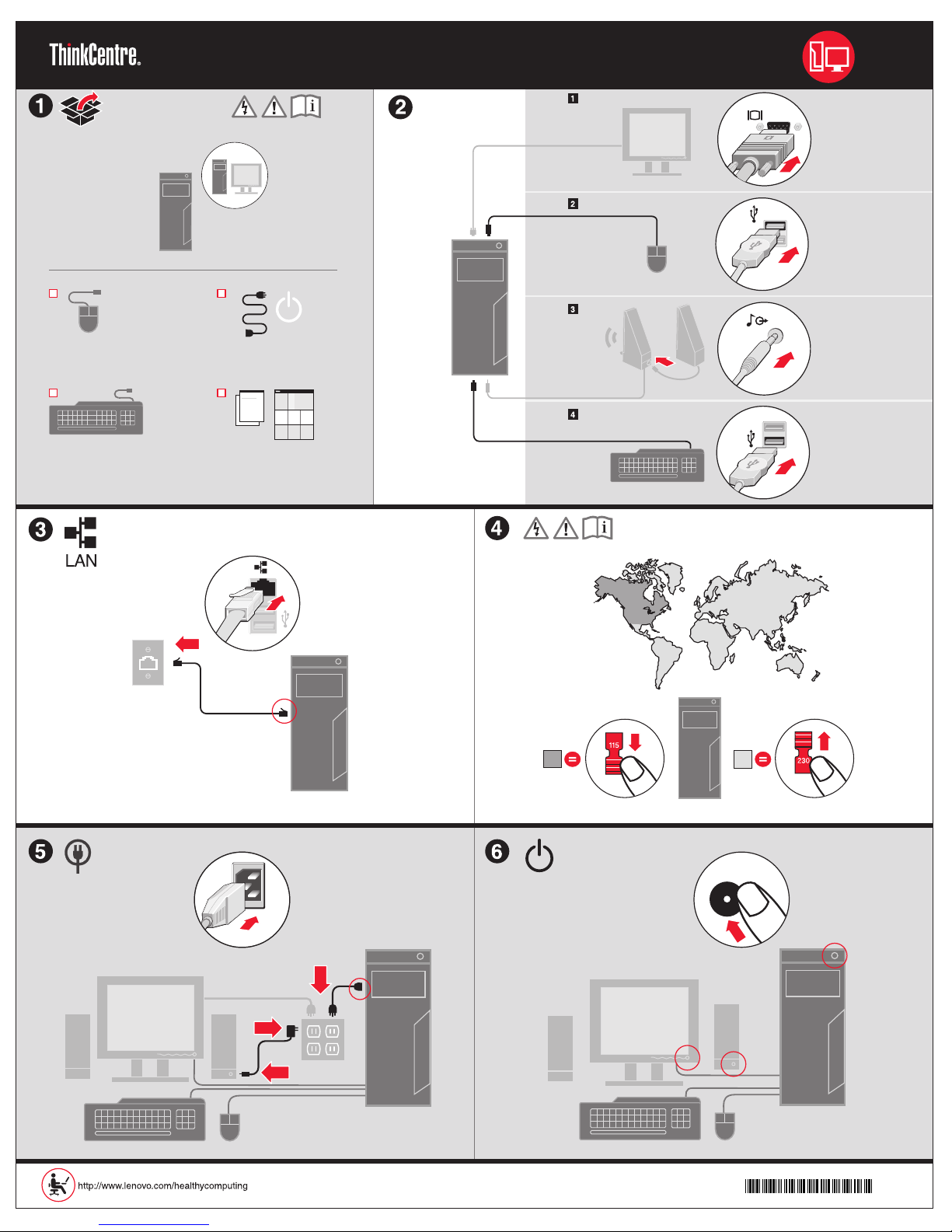 ThinkCentre.

1

2

1

2

3

4

3

LAN

4

115

230

5

6

http://www.lenovo.com/healthycomputing