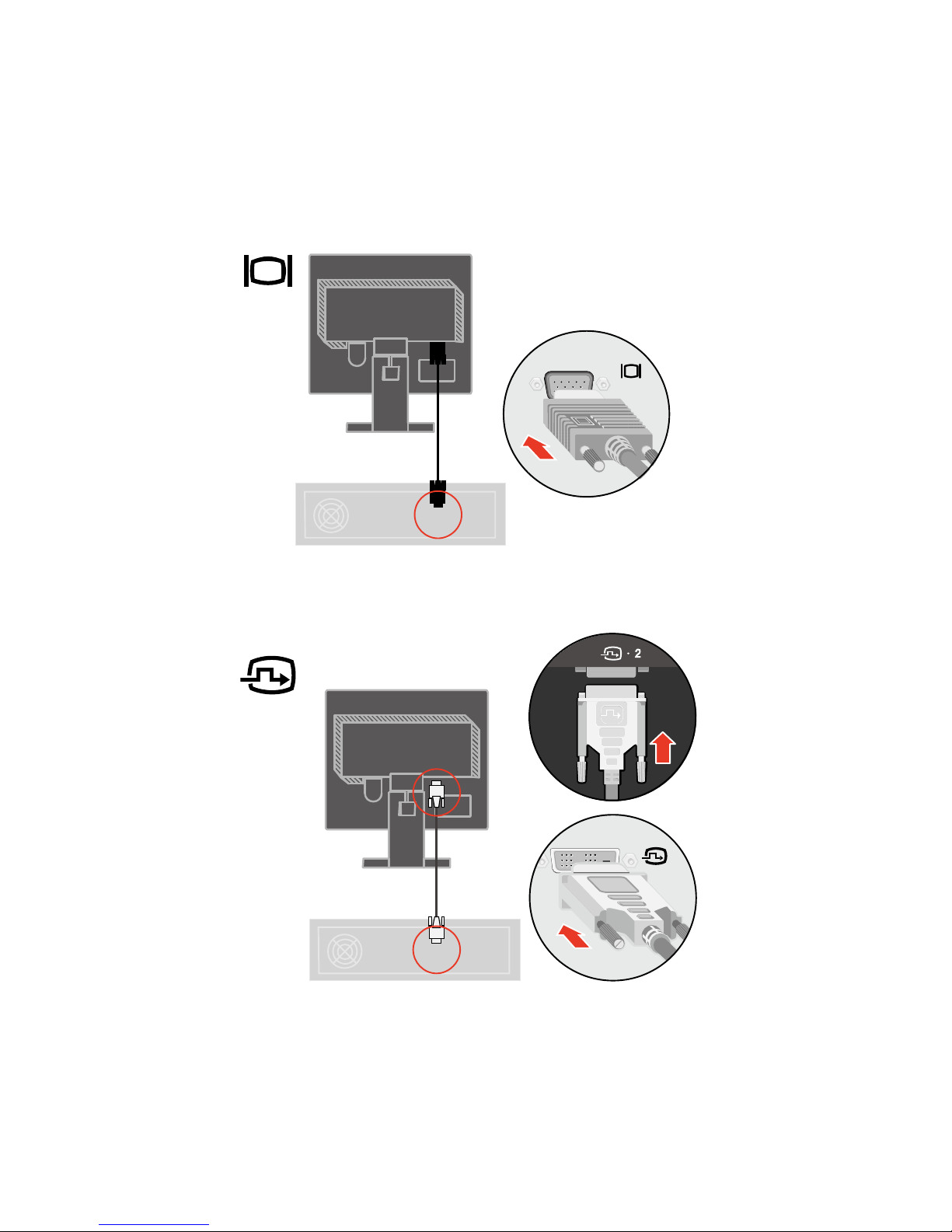 · 2