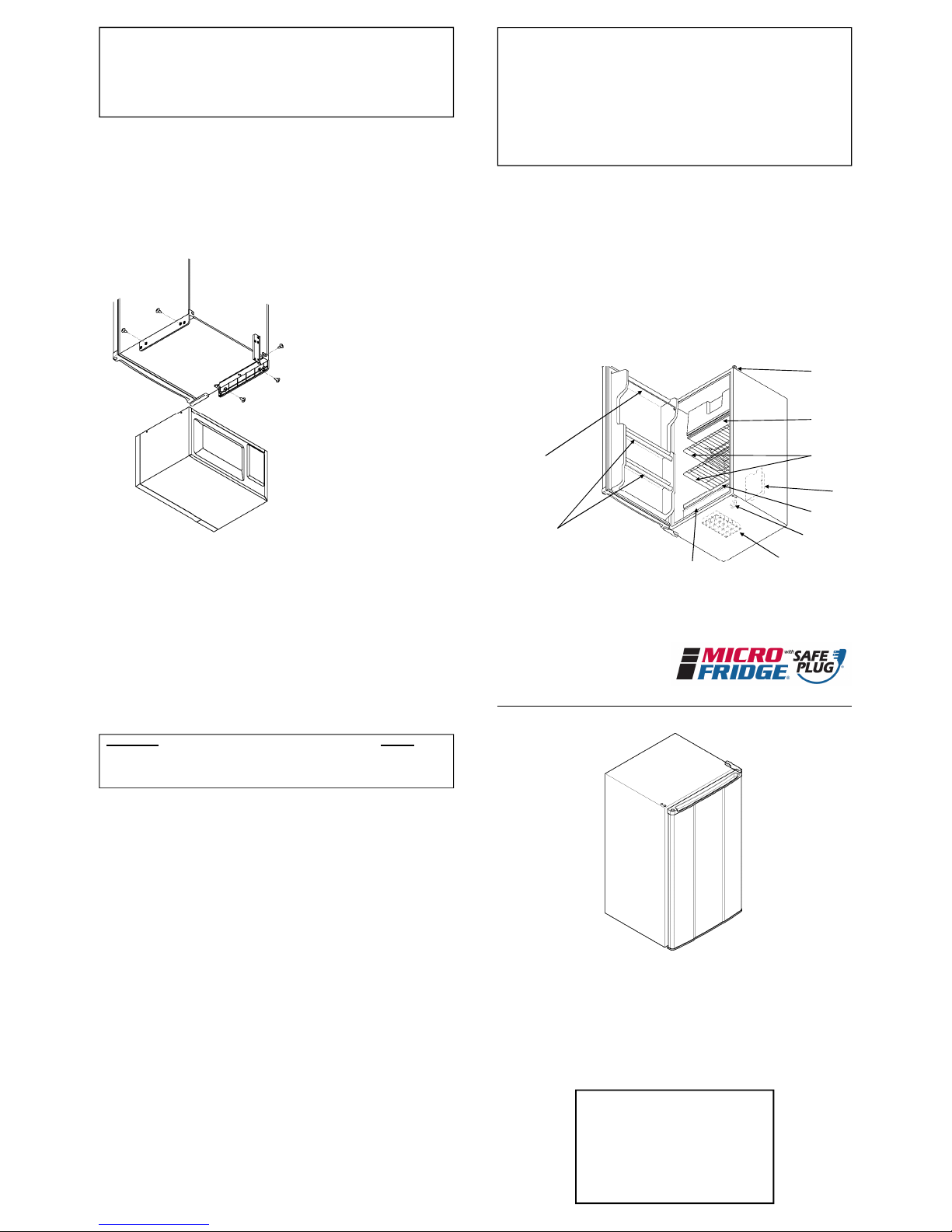 MICRO FRIDGE with SAFE PLUG