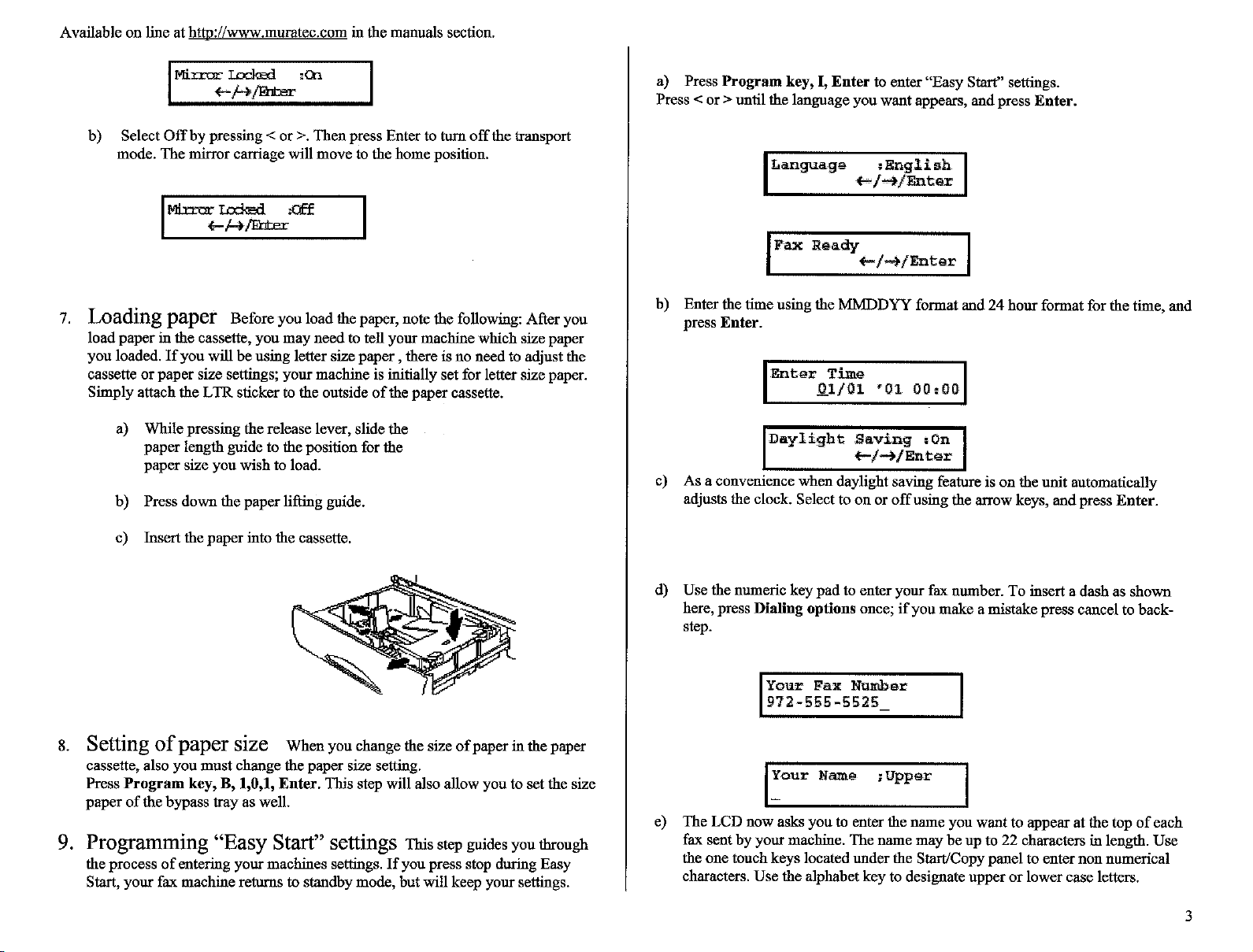 Available on line at http://www.muratec.com in the manuals section.

Mirror Locked :On
←/→/Enter

b) Select Off by pressing < or >. Then press Enter to turn off the transport mode. The mirror carriage will move to the home position.

Mirror Locked :Off
←/→/Enter

7. Loading paper Before you load the paper, note the following: After you load paper in the cassette, you may need to tell your machine which size paper you loaded. If you will be using letter size paper , there is no need to adjust the cassette or paper size settings; your machine is initially set for letter size paper. Simply attach the LTR sticker to the outside of the paper cassette.

a) While pressing the release lever, slide the paper length guide to the position for the paper size you wish to load.

b) Press down the paper lifting guide.

c) Insert the paper into the cassette.

8. Setting of paper size When you change the size of paper in the paper cassette, also you must change the paper size setting. Press Program key, B, 1,0,1, Enter. This step will also allow you to set the size paper of the bypass tray as well.

9. Programming "Easy Start" settings This step guides you through the process of entering your machines settings. If you press stop during Easy Start, your fax machine returns to standby mode, but will keep your settings.

a) Press Program key, I, Enter to enter "Easy Start" settings. Press < or > until the language you want appears, and press Enter.

Language :English
←/→/Enter

Fax Ready
←/→/Enter

b) Enter the time using the MMDDYY format and 24 hour format for the time, and press Enter.

Enter Time
01/01 '01 00:00

Daylight Saving :On
←/→/Enter

c) As a convenience when daylight saving feature is on the unit automatically adjusts the clock. Select to on or off using the arrow keys, and press Enter.

d) Use the numeric key pad to enter your fax number. To insert a dash as shown here, press Dialing options once; if you make a mistake press cancel to back-step.

Your Fax Number
972-555-5525_

Your Name ;Upper
_

e) The LCD now asks you to enter the name you want to appear at the top of each fax sent by your machine. The name may be up to 22 characters in length. Use the one touch keys located under the Start/Copy panel to enter non numerical characters. Use the alphabet key to designate upper or lower case letters.

3