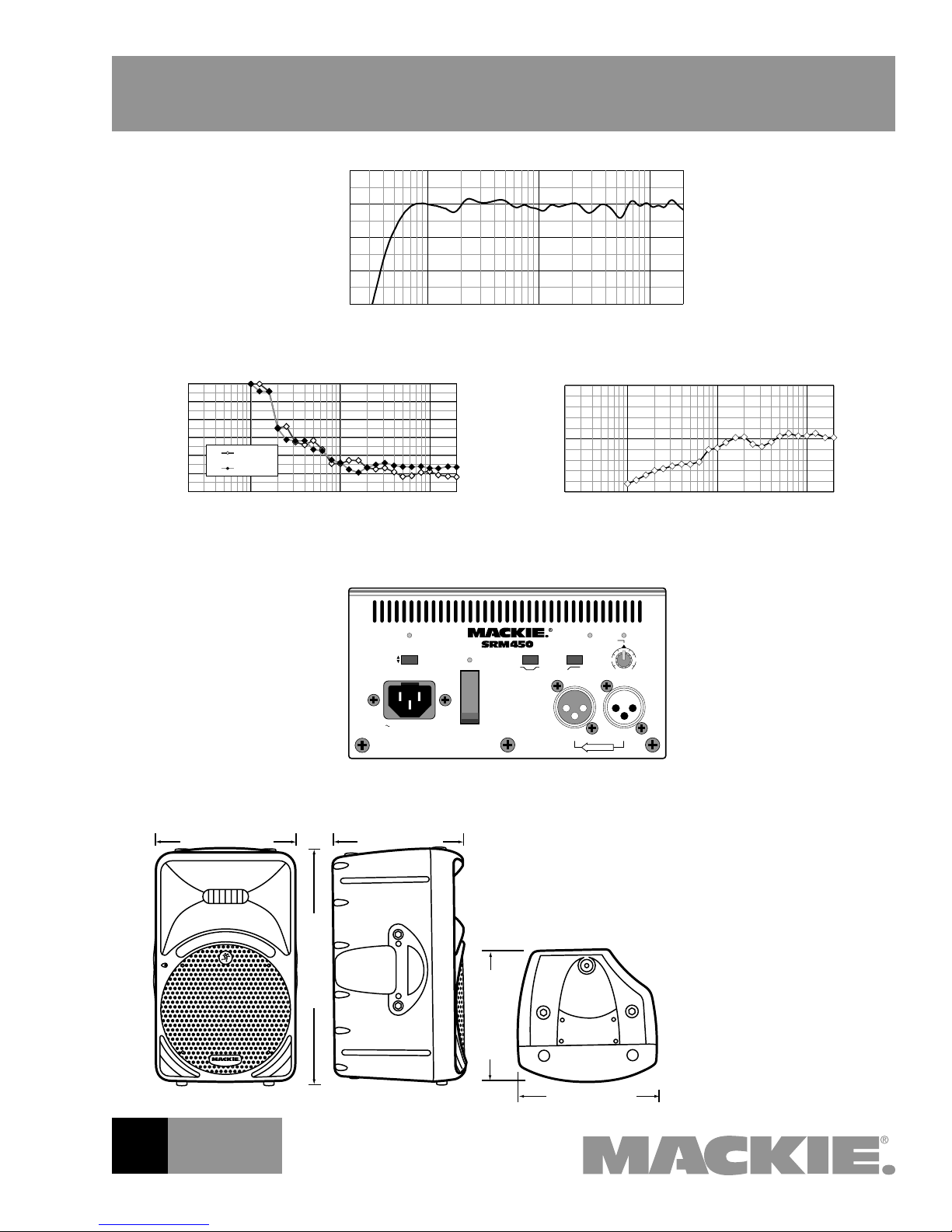 MACKIE.®
SRM450

MACKIE

MACKIE.®