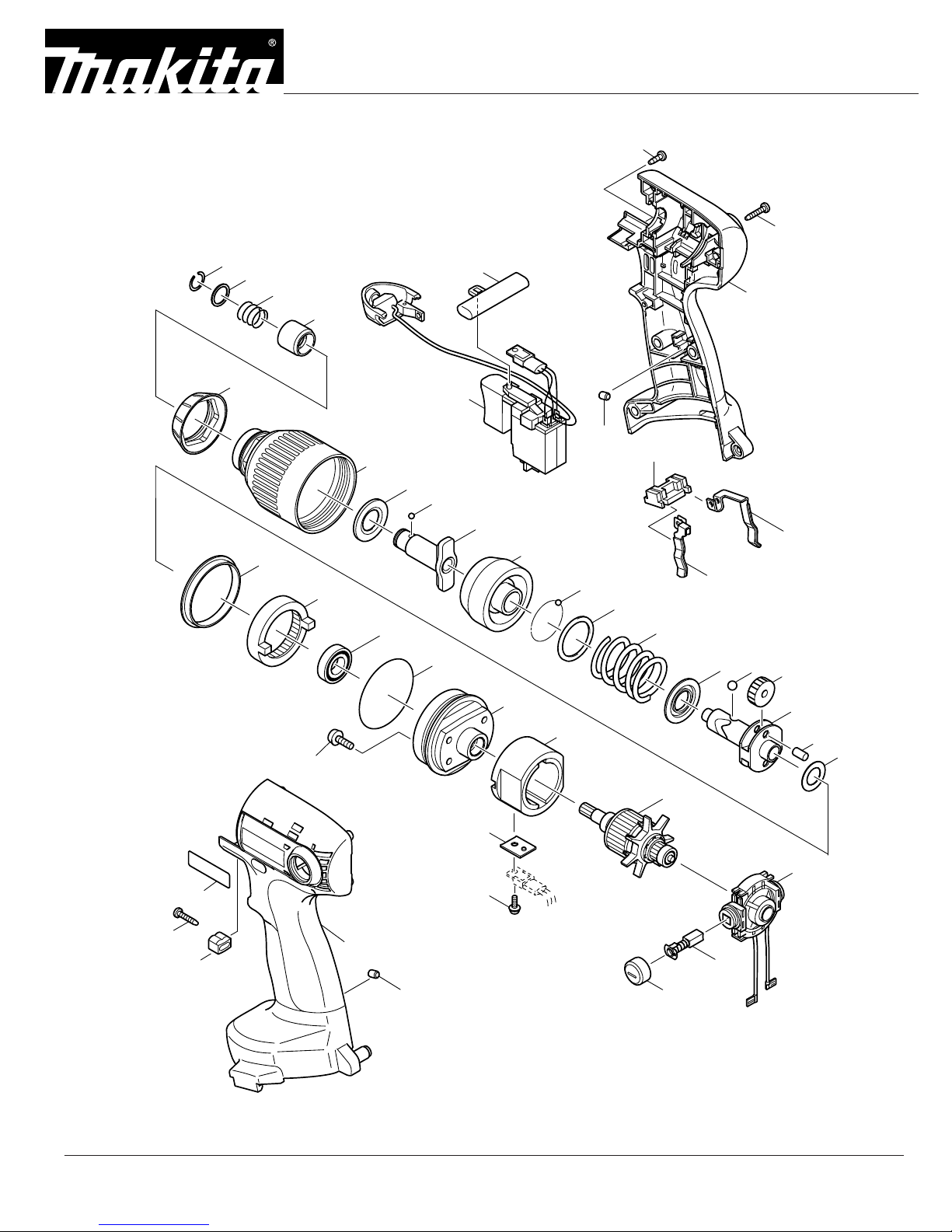 makita®