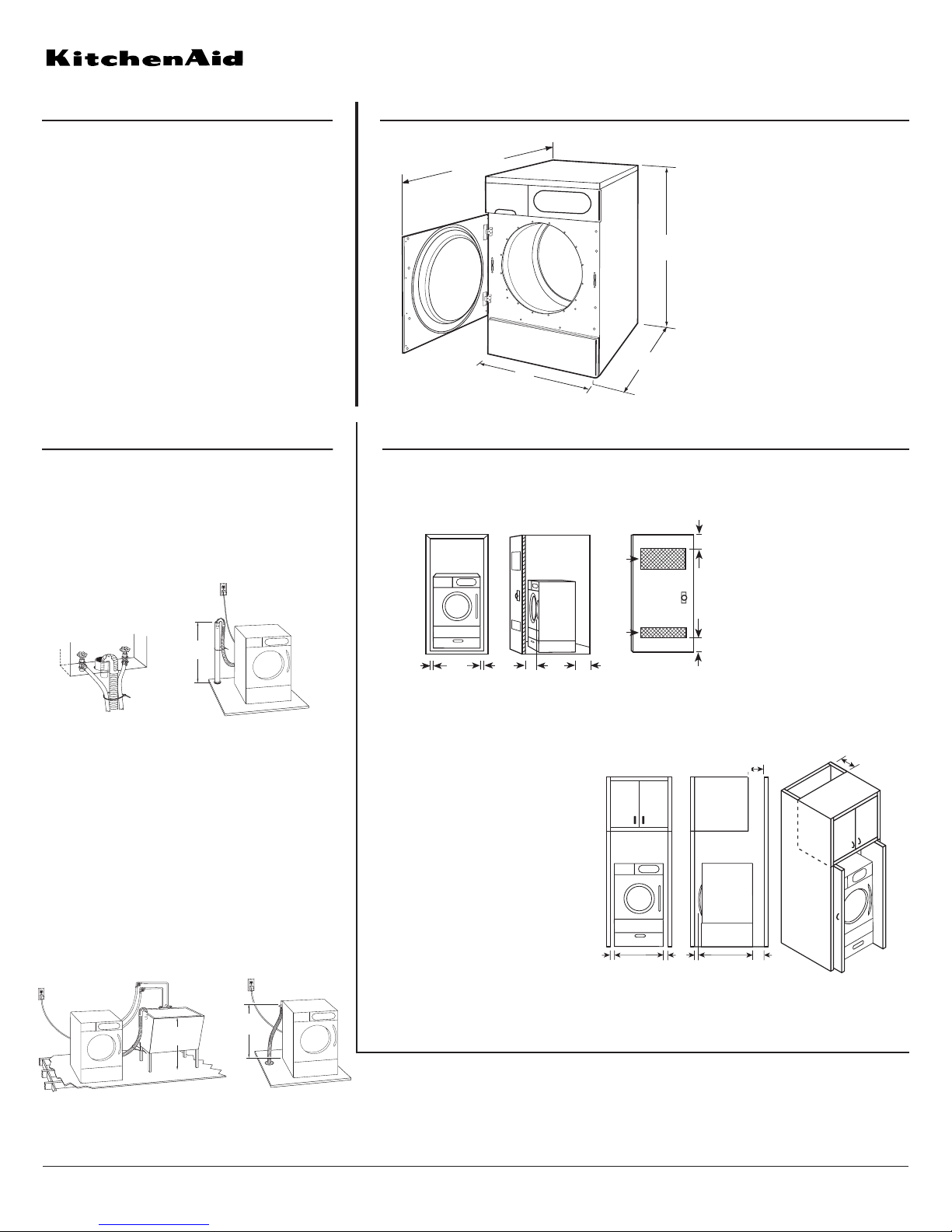 KitchenAid