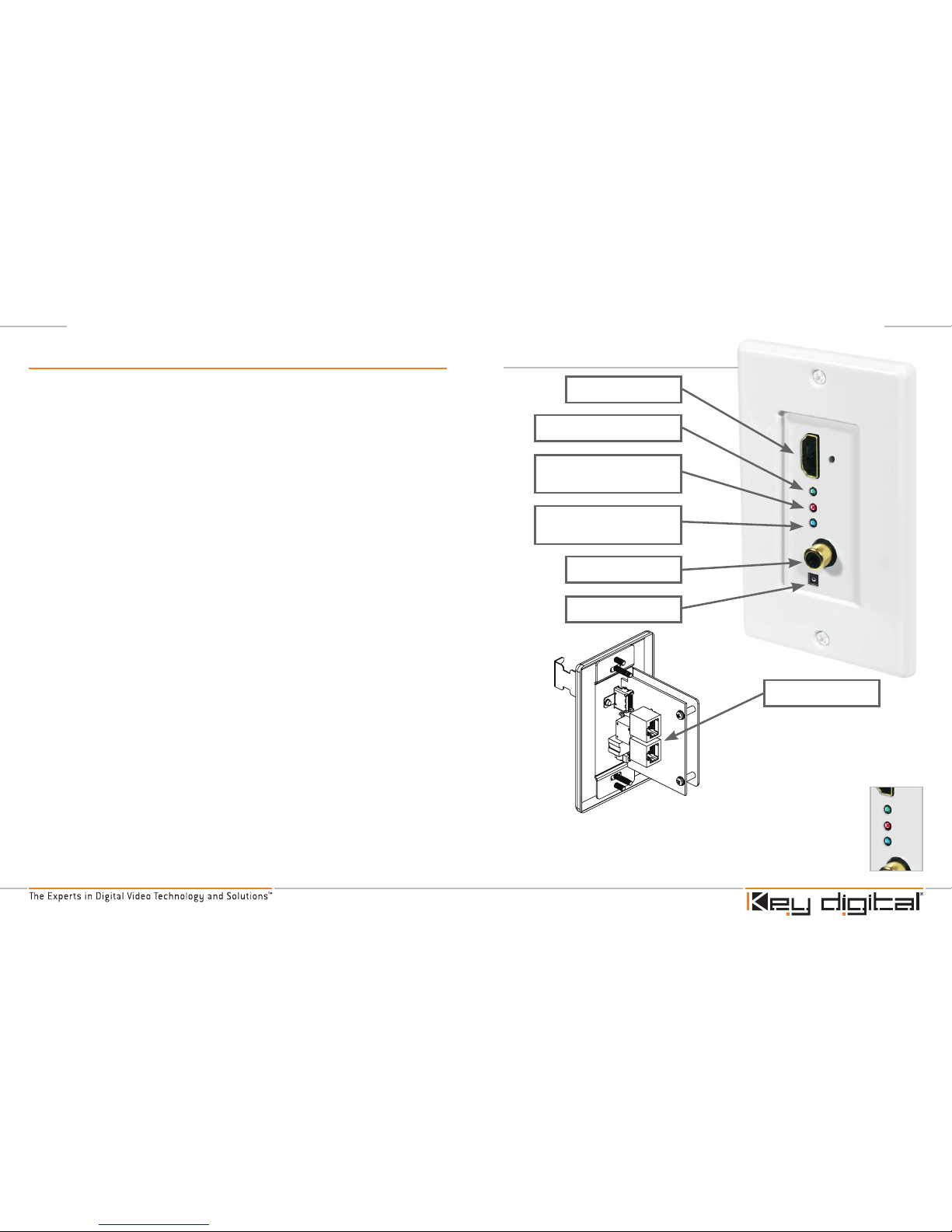 The Experts in Digital Video Technology and Solutions™

Key digital®