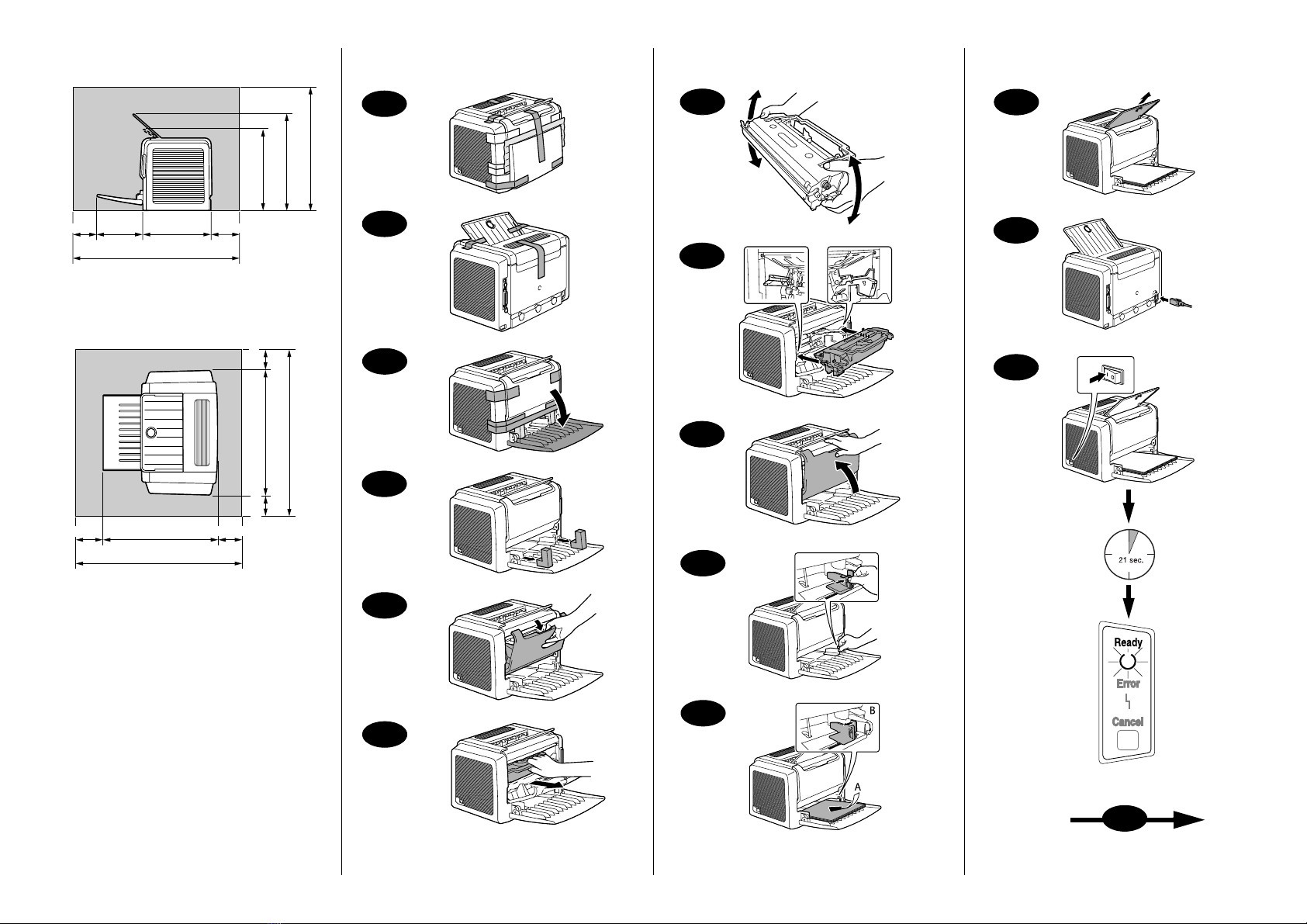 B

A

21 sec.

Ready

Error

Cancel