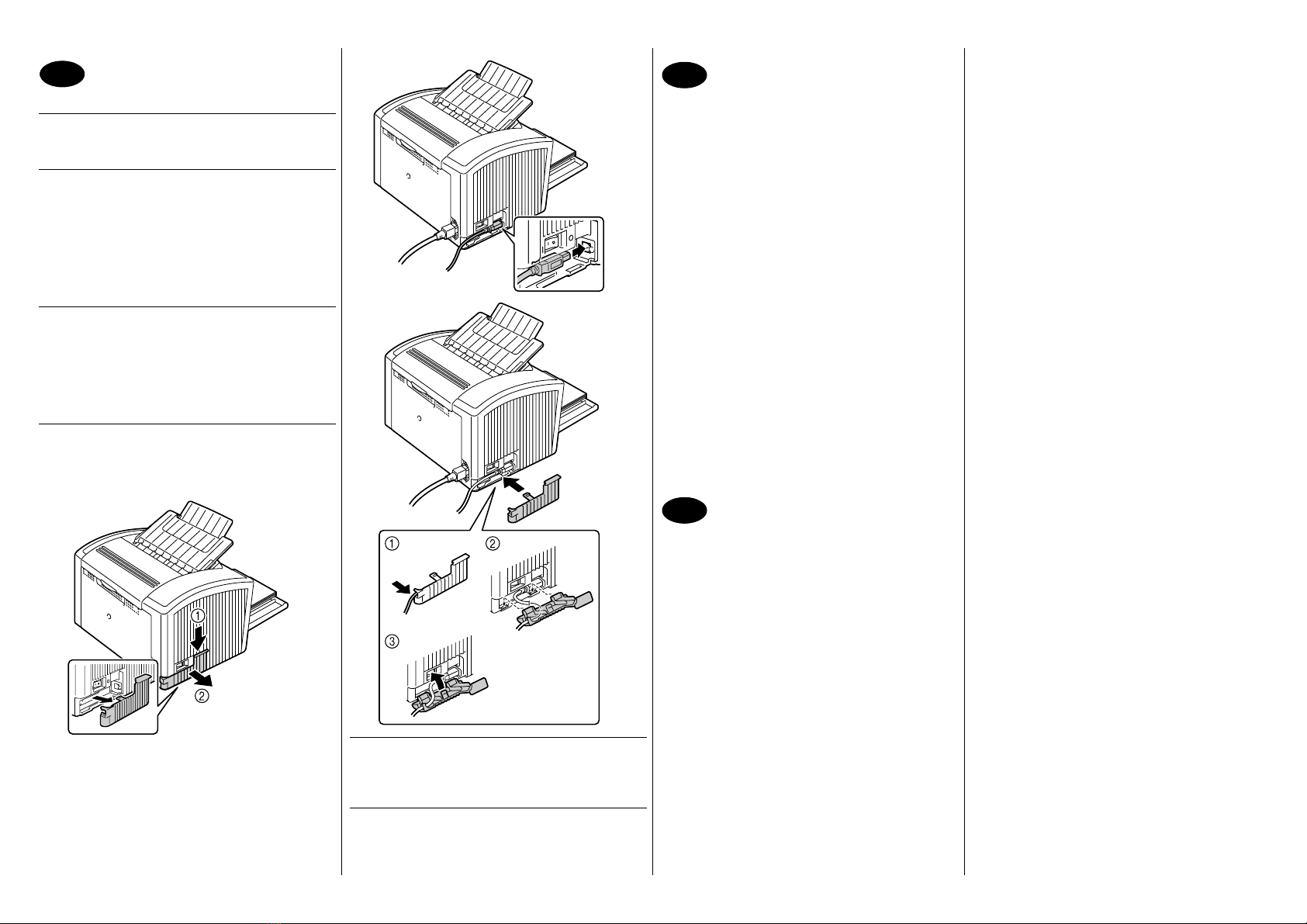 ①
②
①
②
③