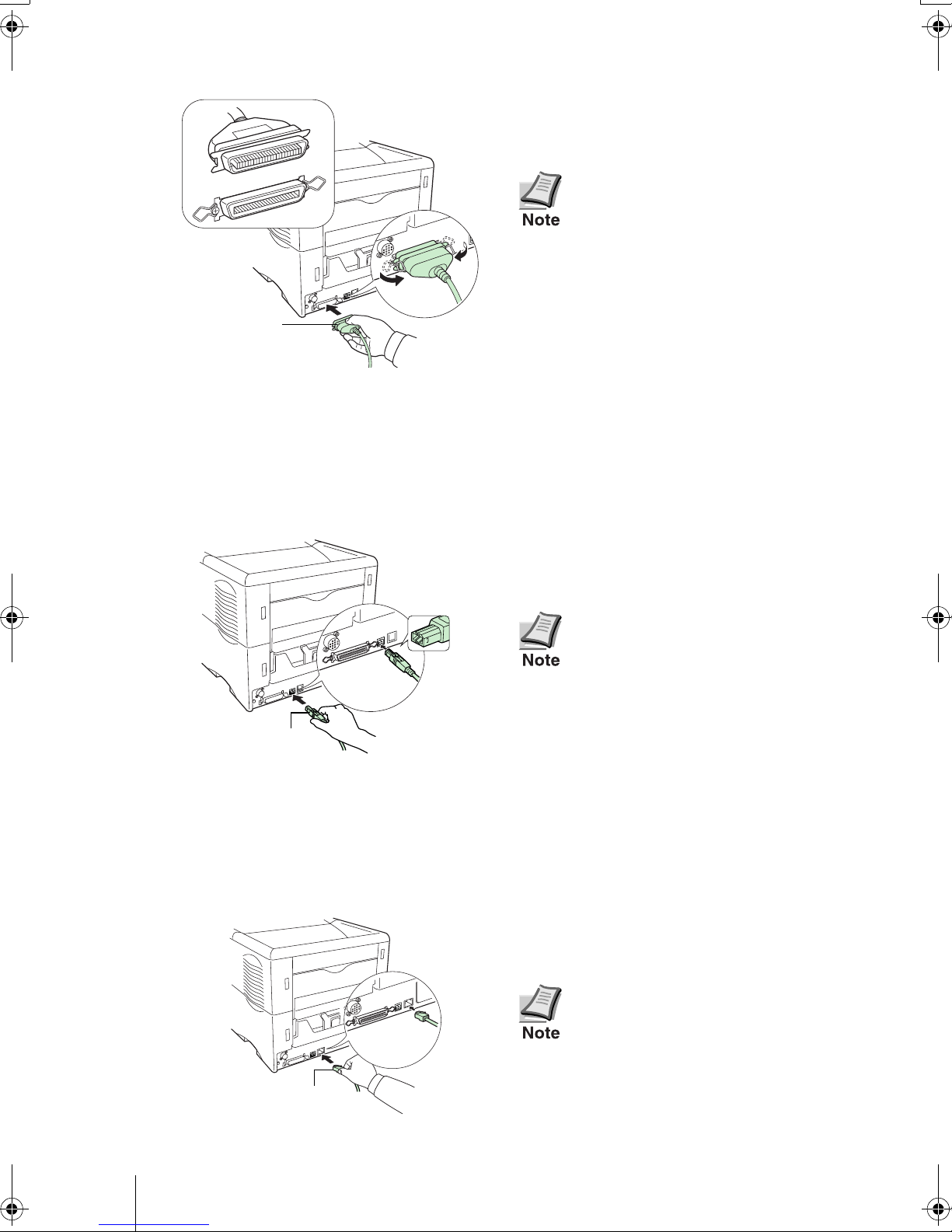 Note

Note

Note