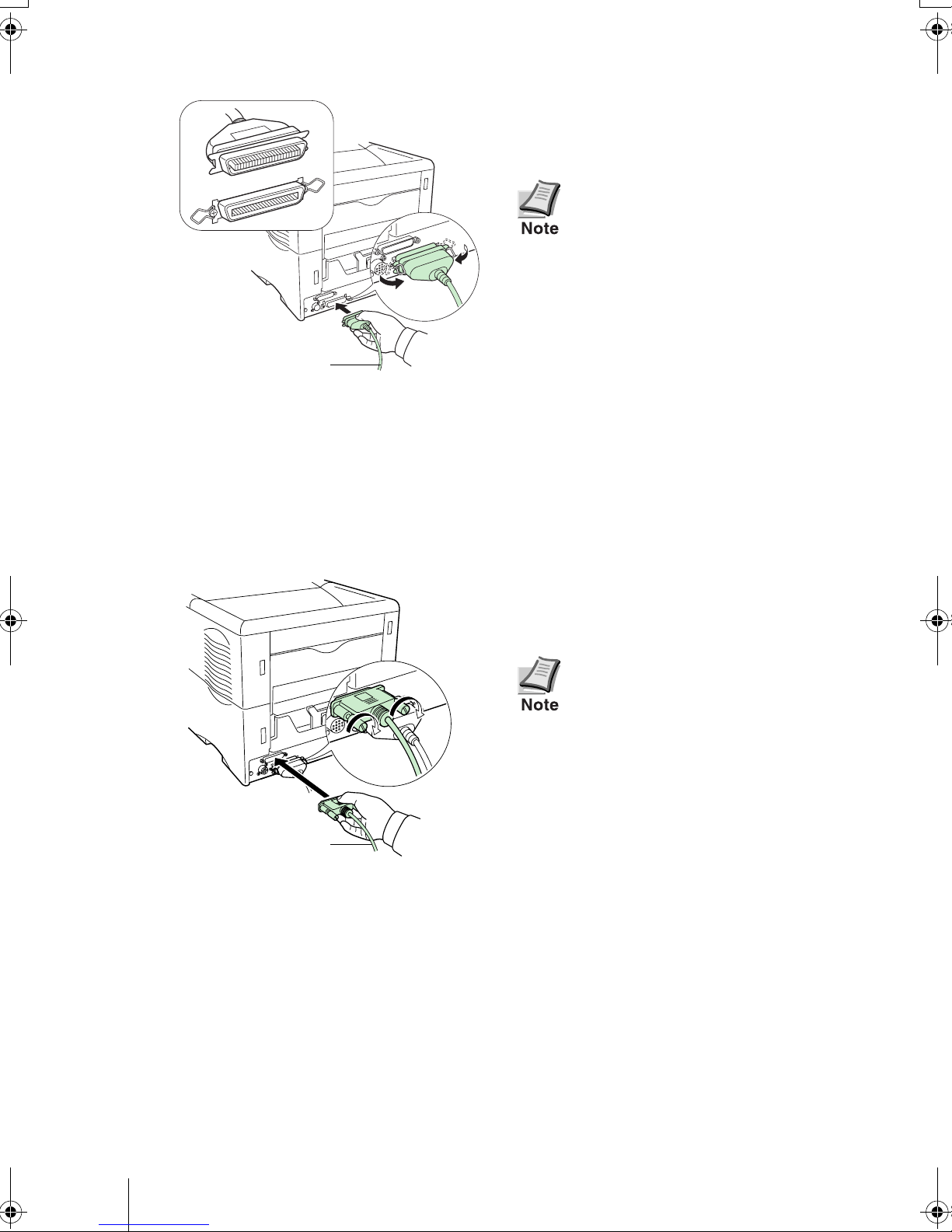 Note

Note