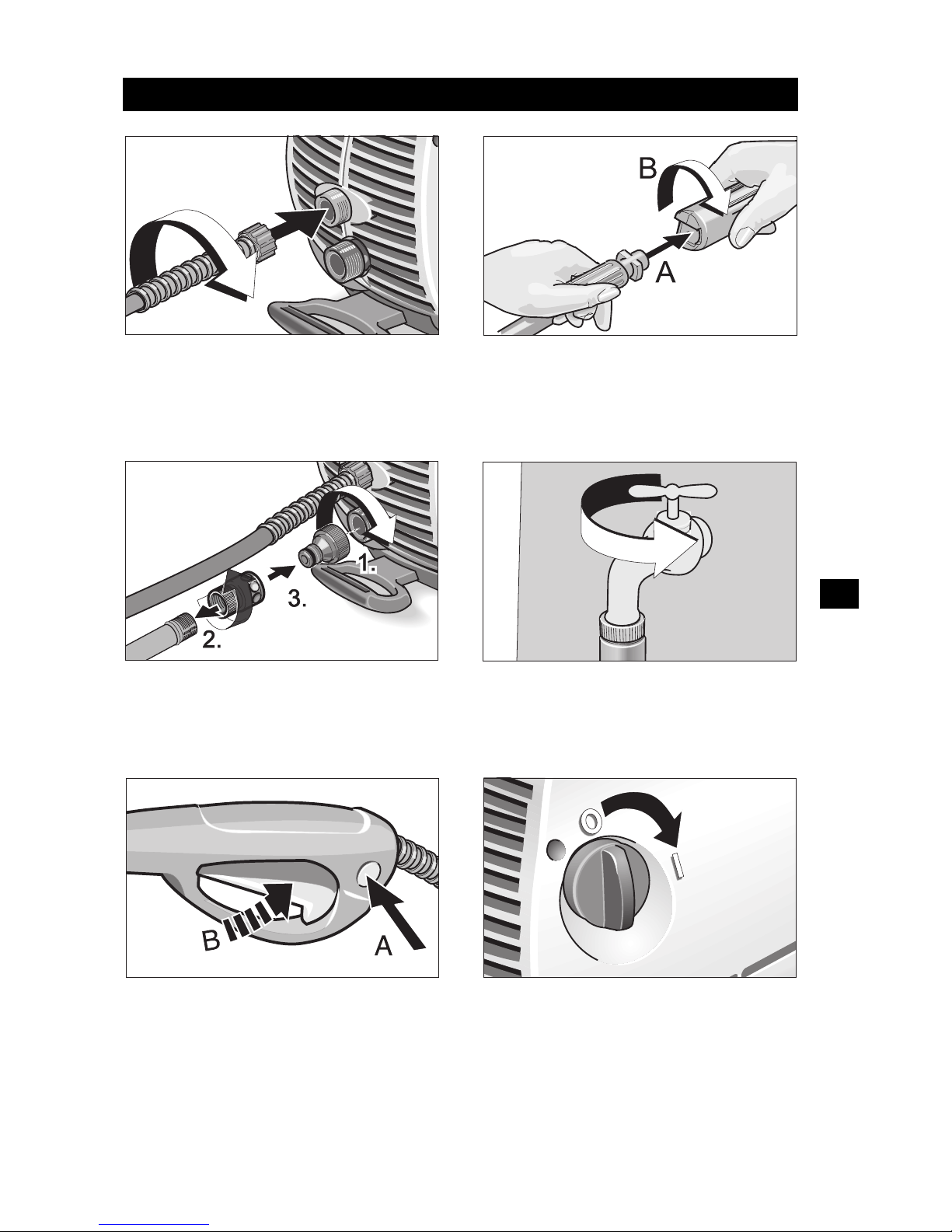 B

A

1.

3.

2.

B

A

O

I