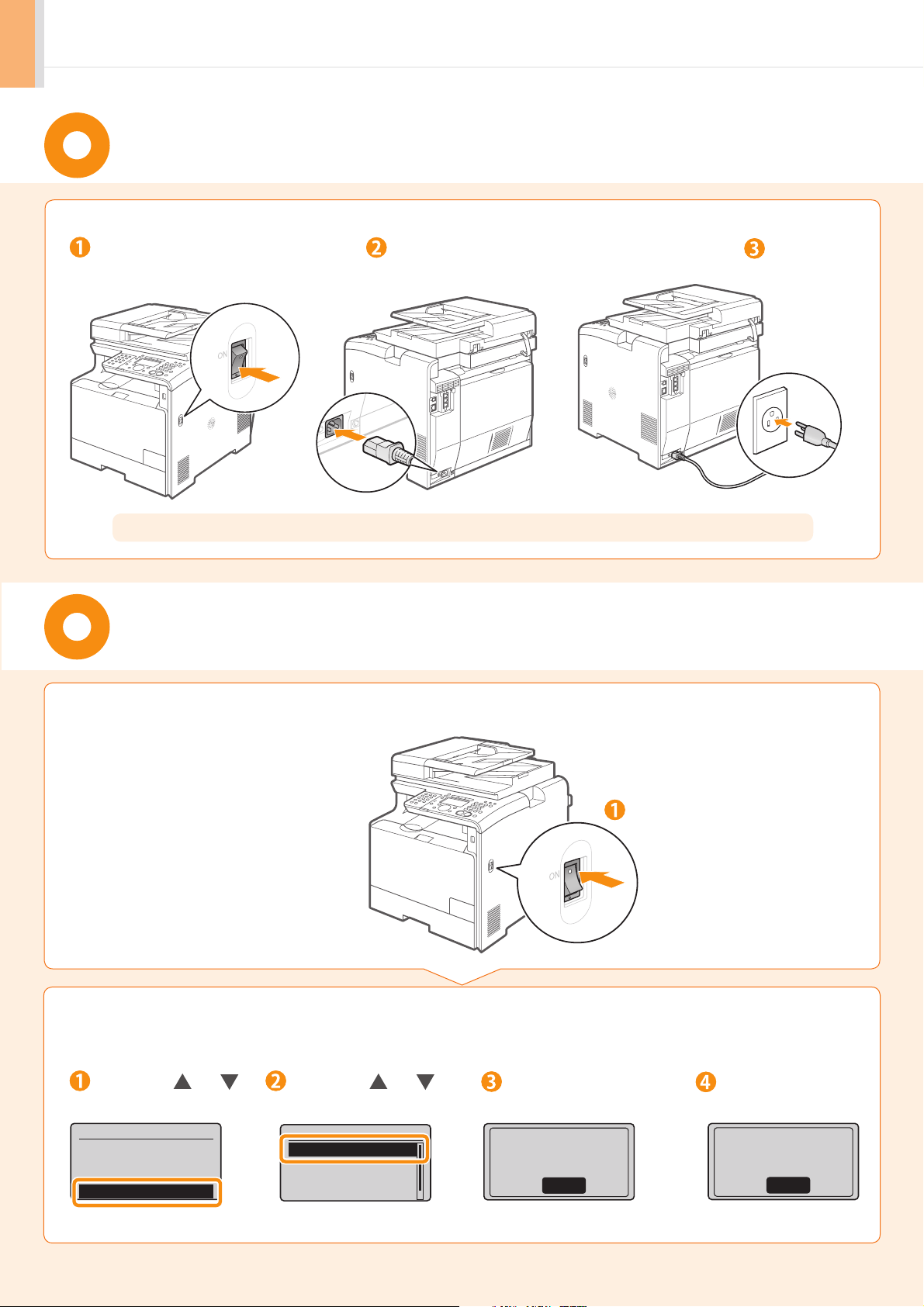 ON

ON