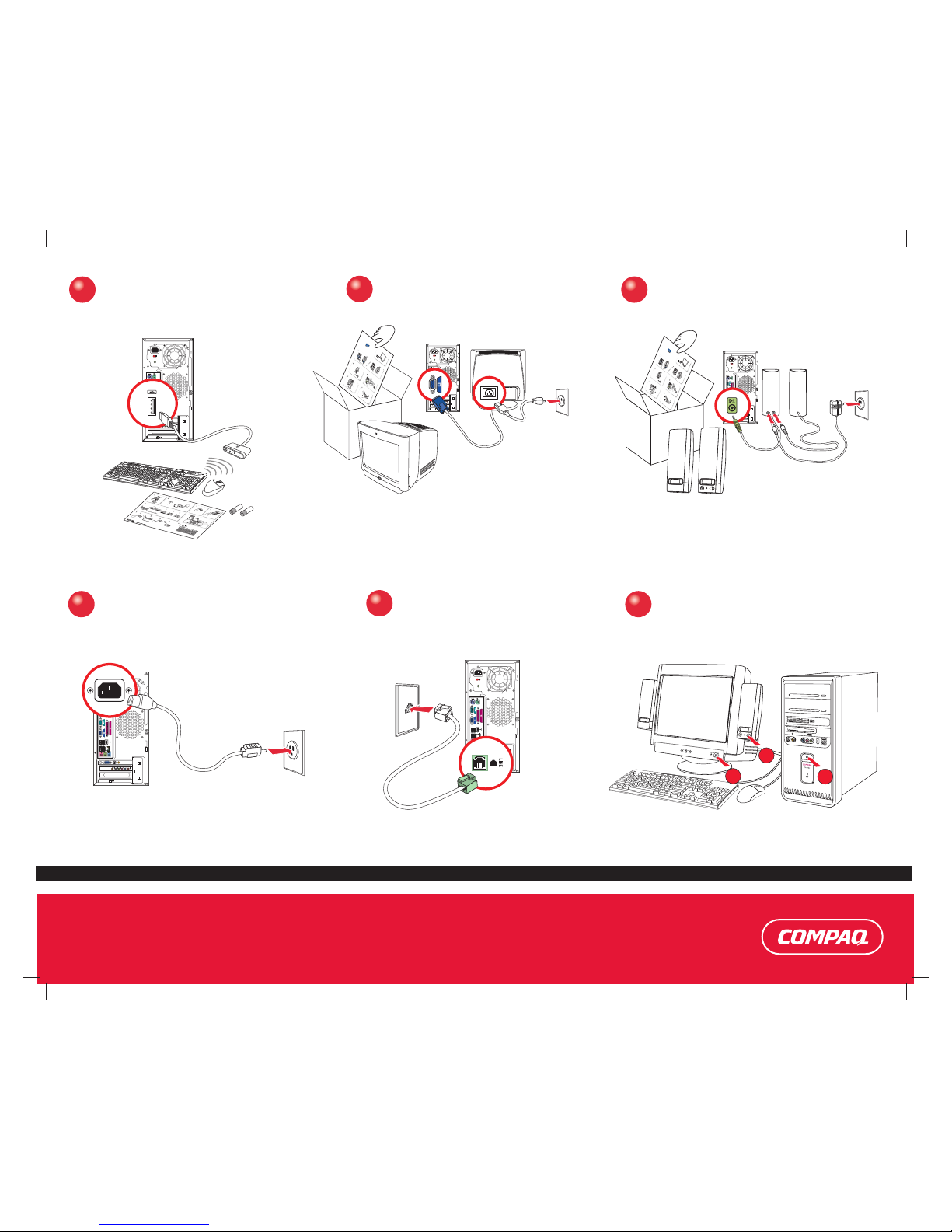 COMPAQ