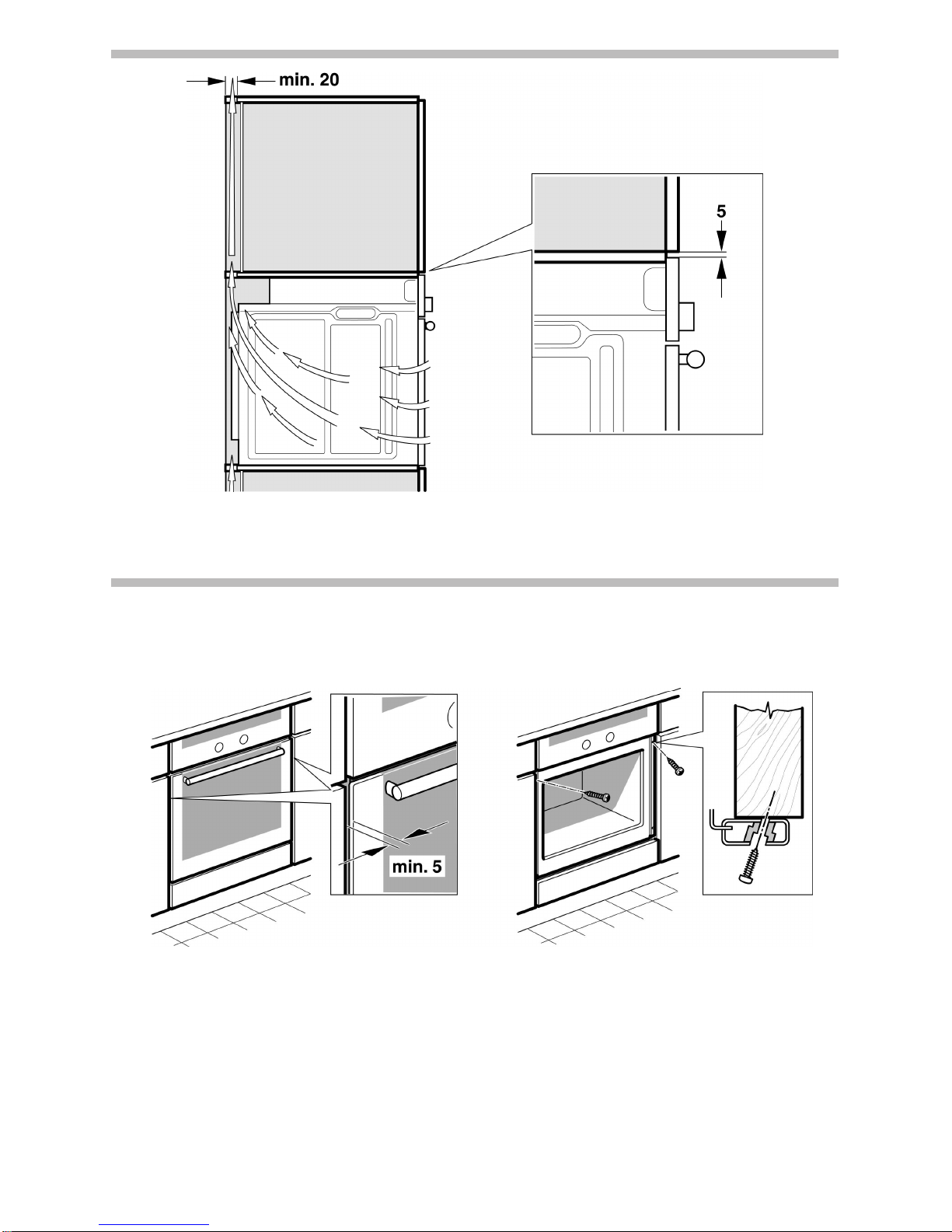 min. 20

5

min. 5