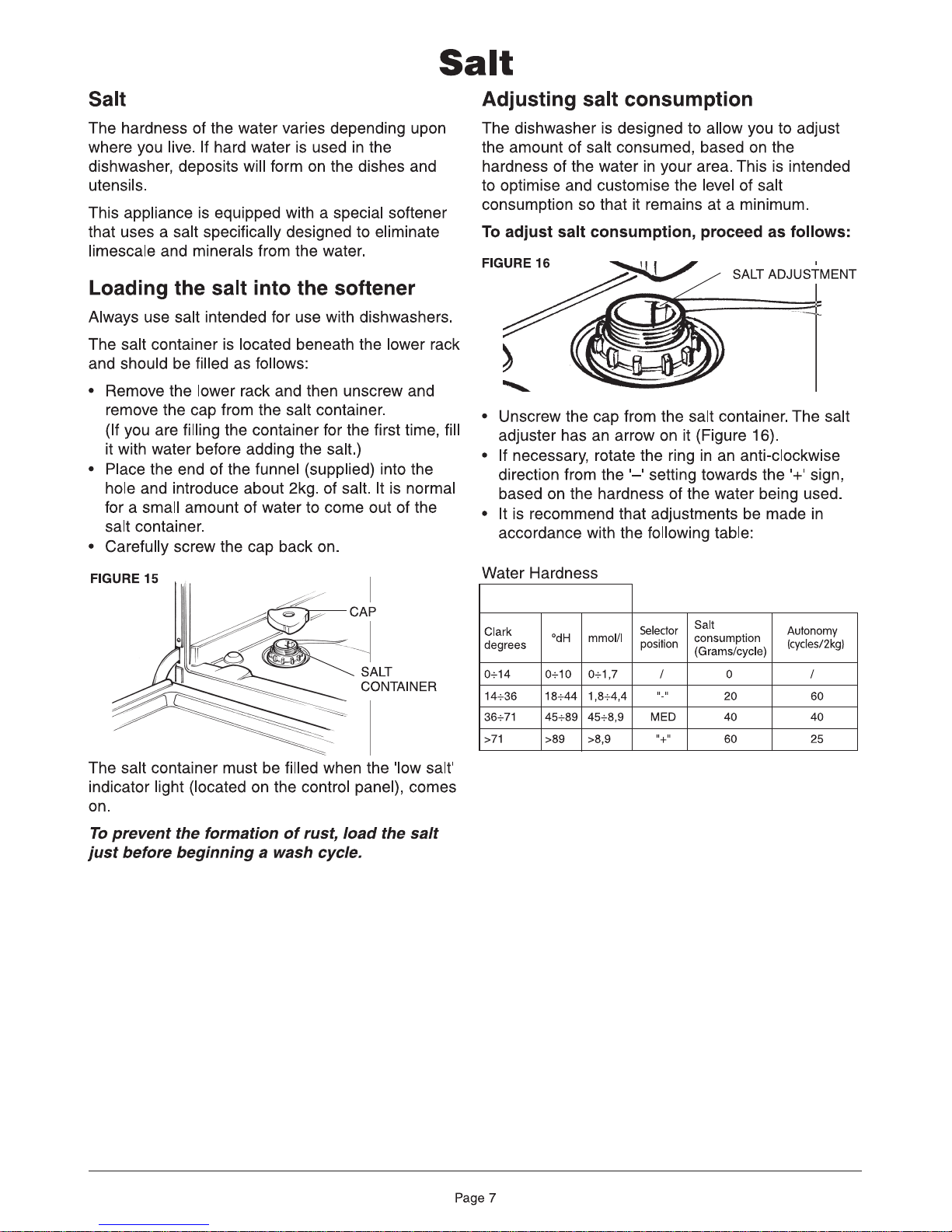 Salt

Salt

The hardness of the water varies depending upon where you live. If hard water is used in the dishwasher, deposits will form on the dishes and utensils.

This appliance is equipped with a special softener that uses a salt specifically designed to eliminate limescale and minerals from the water.

Loading the salt into the softener

Always use salt intended for use with dishwashers.

The salt container is located beneath the lower rack and should be filled as follows:

• Remove the lower rack and then unscrew and remove the cap from the salt container. (If you are filling the container for the first time, fill it with water before adding the salt.)
• Place the end of the funnel (supplied) into the hole and introduce about 2kg. of salt. It is normal for a small amount of water to come out of the salt container.
• Carefully screw the cap back on.

FIGURE 15

CAP

SALT CONTAINER

The salt container must be filled when the 'low salt' indicator light (located on the control panel), comes on.

To prevent the formation of rust, load the salt just before beginning a wash cycle.

Adjusting salt consumption

The dishwasher is designed to allow you to adjust the amount of salt consumed, based on the hardness of the water in your area. This is intended to optimise and customise the level of salt consumption so that it remains at a minimum.

To adjust salt consumption, proceed as follows:

FIGURE 16

SALT ADJUSTMENT

• Unscrew the cap from the salt container. The salt adjuster has an arrow on it (Figure 16).
• If necessary, rotate the ring in an anti-clockwise direction from the '–' setting towards the '+' sign, based on the hardness of the water being used.
• It is recommend that adjustments be made in accordance with the following table:

Water Hardness

| Clark degrees | °dH | mmol/l | Selector position | Salt consumption (Grams/cycle) | Autonomy (cycles/2kg) |
|---|---|---|---|---|---|
| 0÷14 | 0÷10 | 0÷1,7 | / | 0 | / |
| 14÷36 | 18÷44 | 1,8÷4,4 | "-" | 20 | 60 |
| 36÷71 | 45÷89 | 45÷8,9 | MED | 40 | 40 |
| >71 | >89 | >8,9 | "+" | 60 | 25 |

Page 7