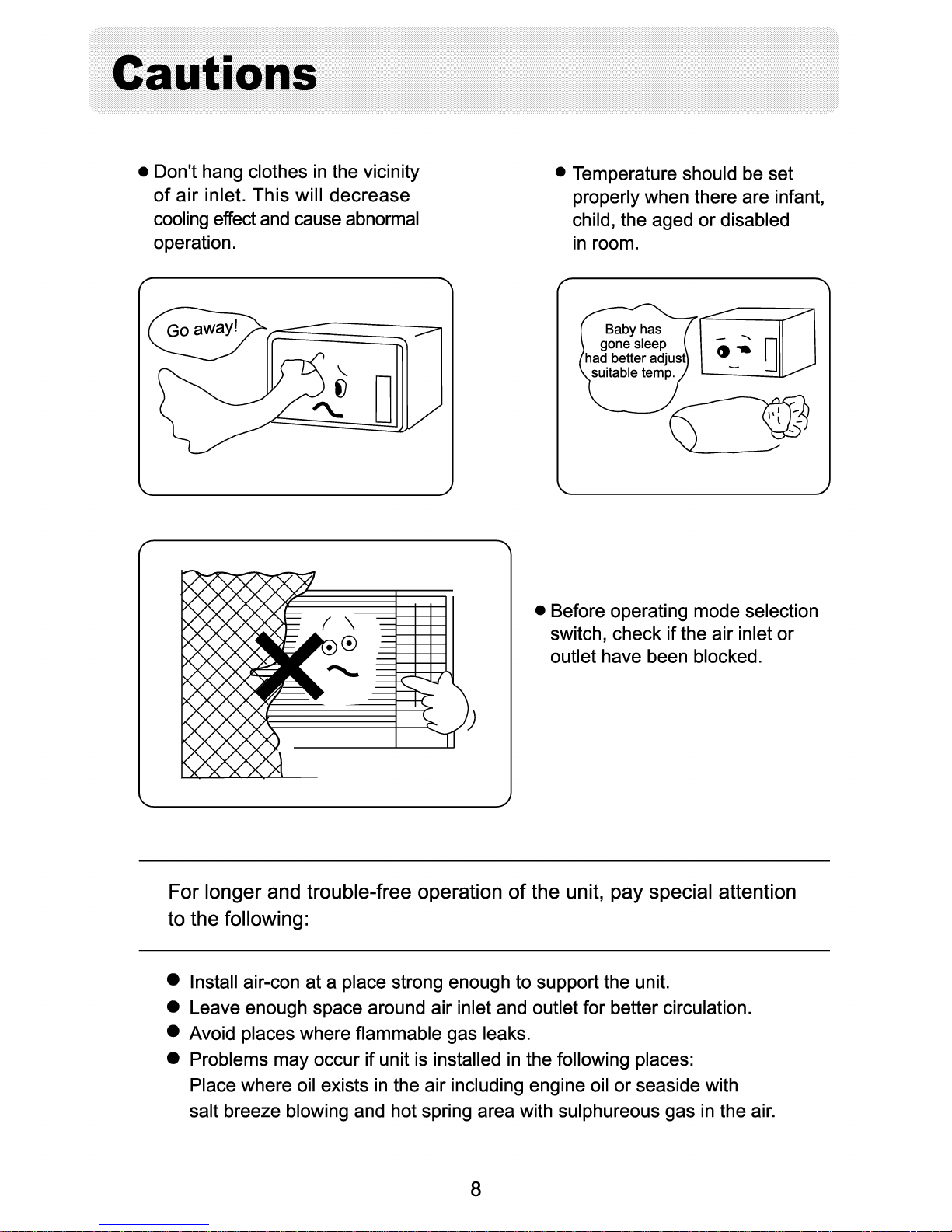 Cautions

● Don't hang clothes in the vicinity of air inlet. This will decrease cooling effect and cause abnormal operation.

Go away!

● Temperature should be set properly when there are infant, child, the aged or disabled in room.

Baby has gone sleep had better adjust suitable temp.

● Before operating mode selection switch, check if the air inlet or outlet have been blocked.

For longer and trouble-free operation of the unit, pay special attention to the following:

● Install air-con at a place strong enough to support the unit.
● Leave enough space around air inlet and outlet for better circulation.
● Avoid places where flammable gas leaks.
● Problems may occur if unit is installed in the following places:
Place where oil exists in the air including engine oil or seaside with salt breeze blowing and hot spring area with sulphureous gas in the air.

8