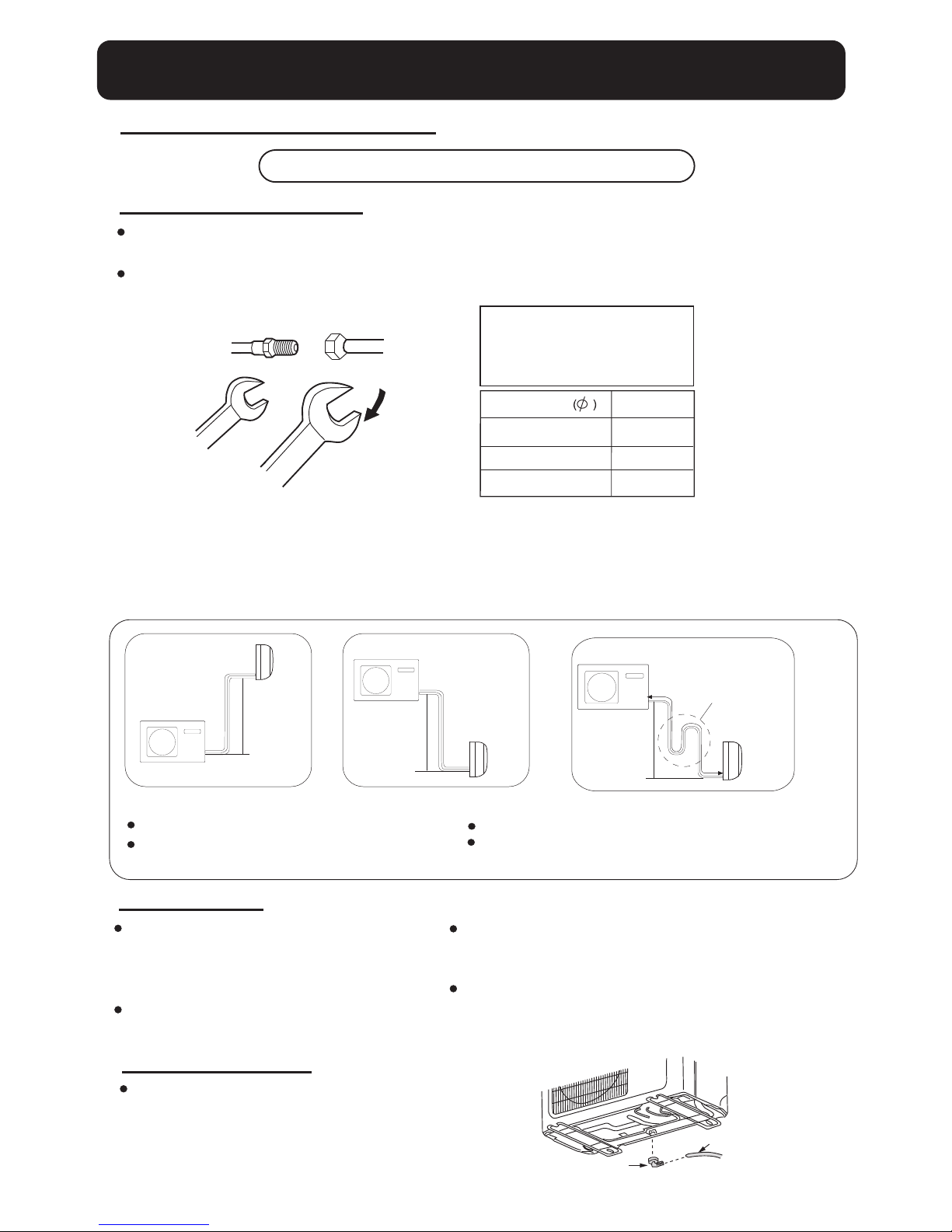 $(\phi)$