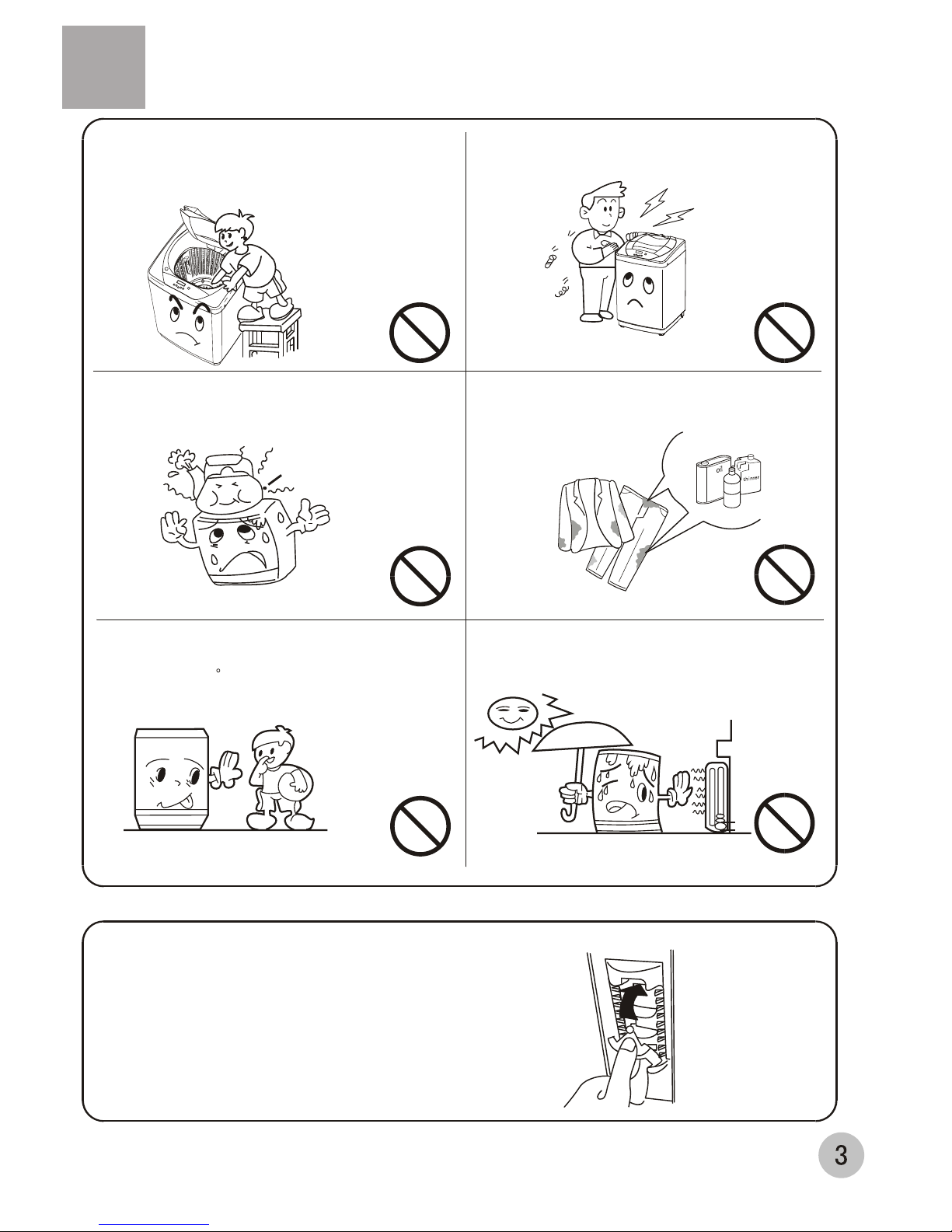 oil
thinner

3