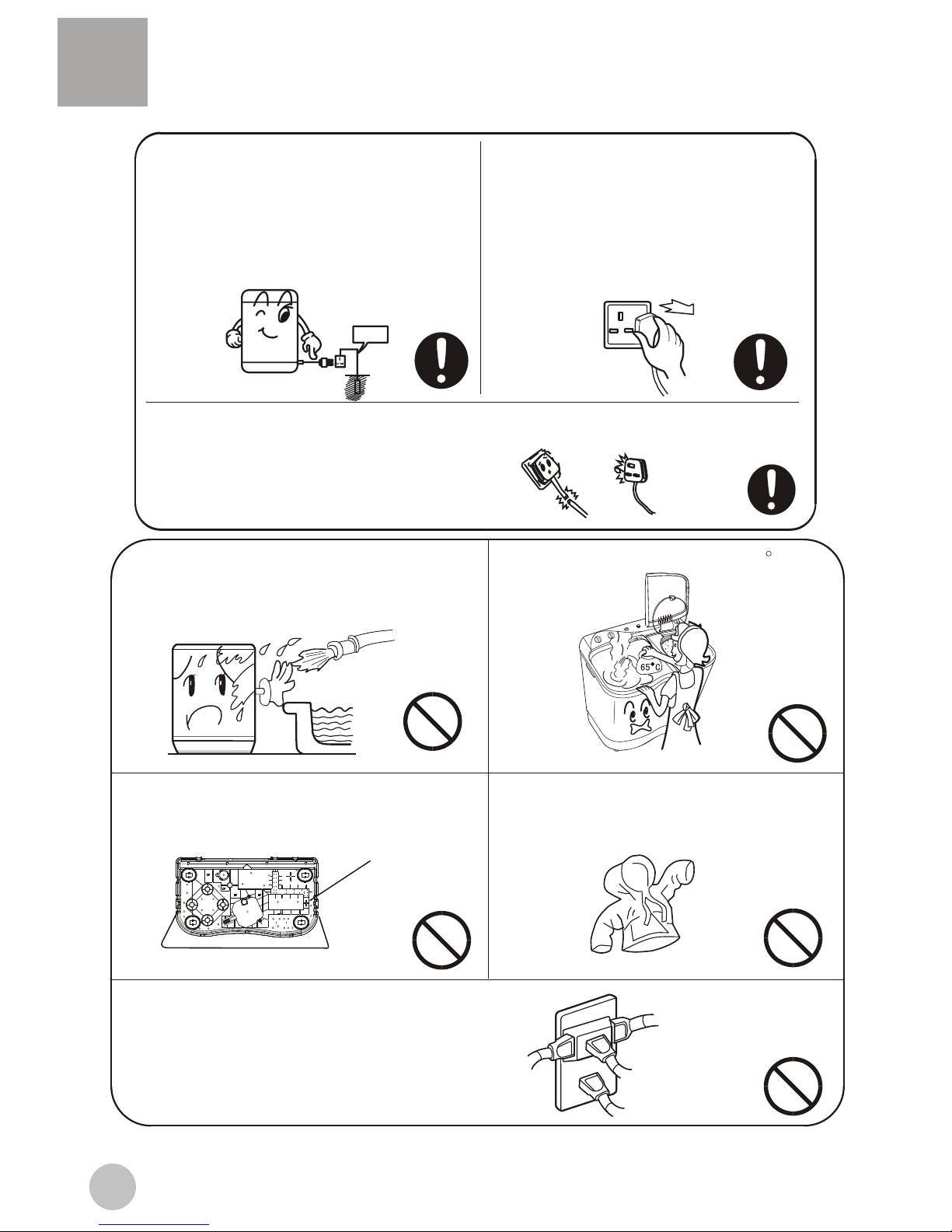 65°C