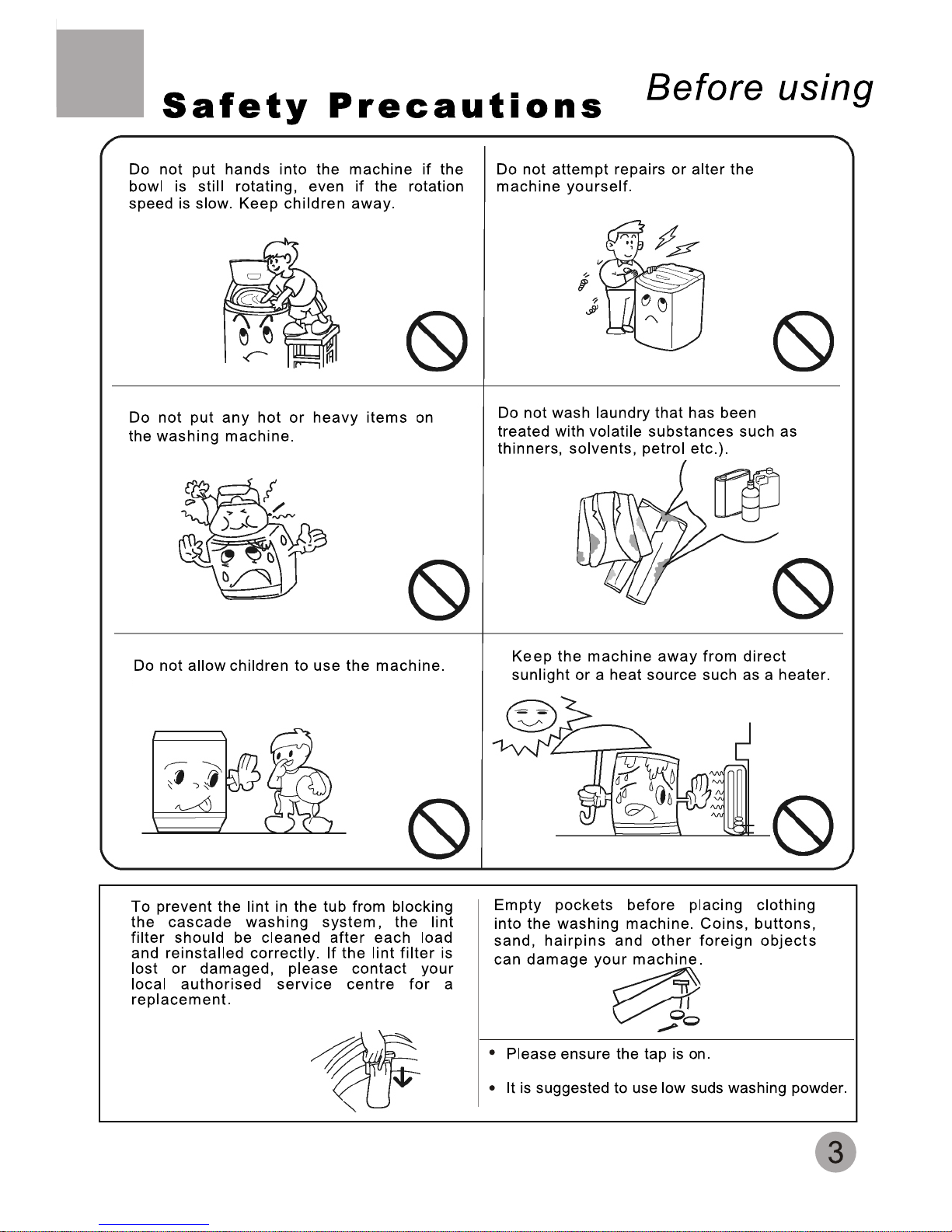 Safety Precautions

Before using

Do not put hands into the machine if the bowl is still rotating, even if the rotation speed is slow. Keep children away.

Do not attempt repairs or alter the machine yourself.

Do not put any hot or heavy items on the washing machine.

Do not wash laundry that has been treated with volatile substances such as thinners, solvents, petrol etc.).

Do not allow children to use the machine.

Keep the machine away from direct sunlight or a heat source such as a heater.

To prevent the lint in the tub from blocking the cascade washing system, the lint filter should be cleaned after each load and reinstalled correctly. If the lint filter is lost or damaged, please contact your local authorised service centre for a replacement.

Empty pockets before placing clothing into the washing machine. Coins, buttons, sand, hairpins and other foreign objects can damage your machine.

• Please ensure the tap is on.

• It is suggested to use low suds washing powder.

3