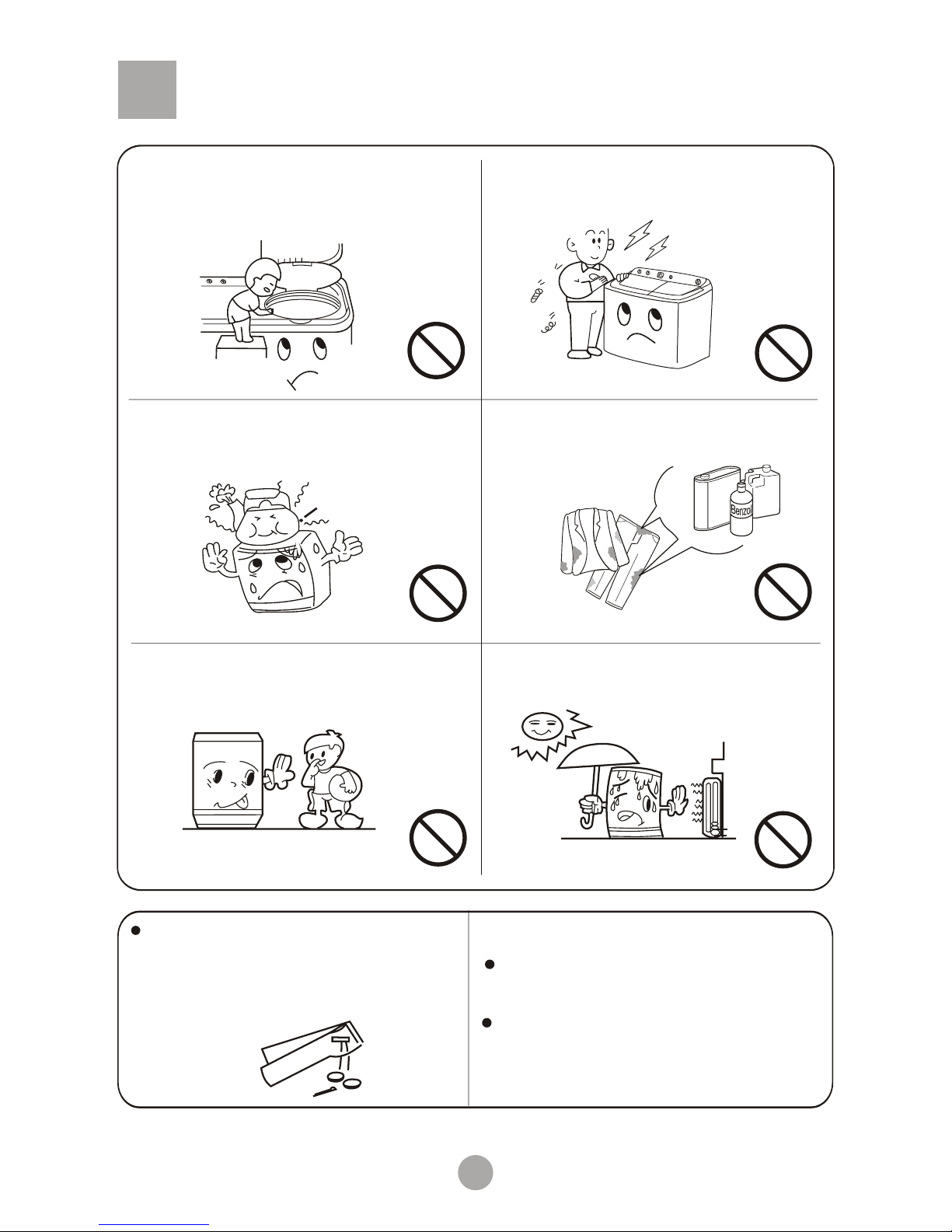 Benzol