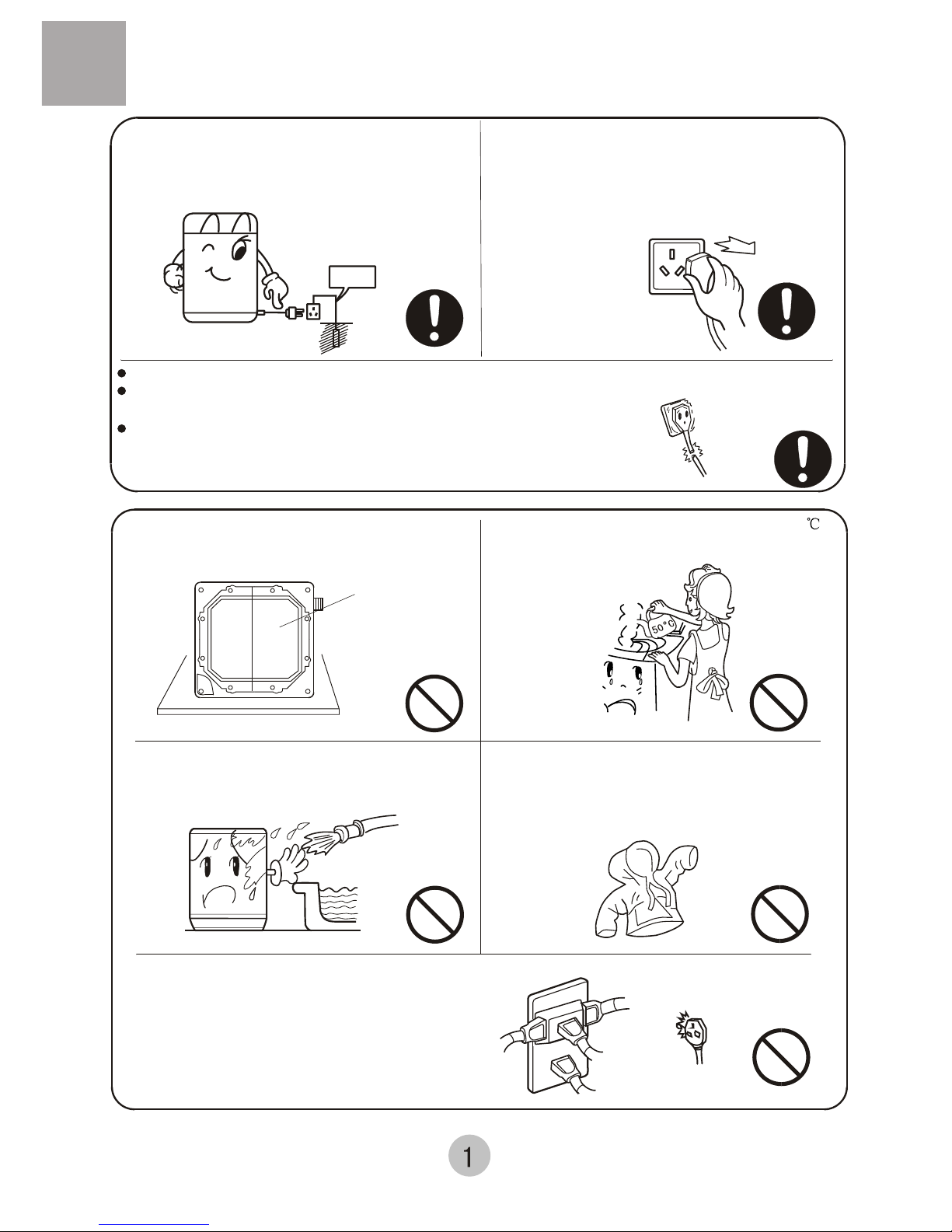 ℃

50°C

1