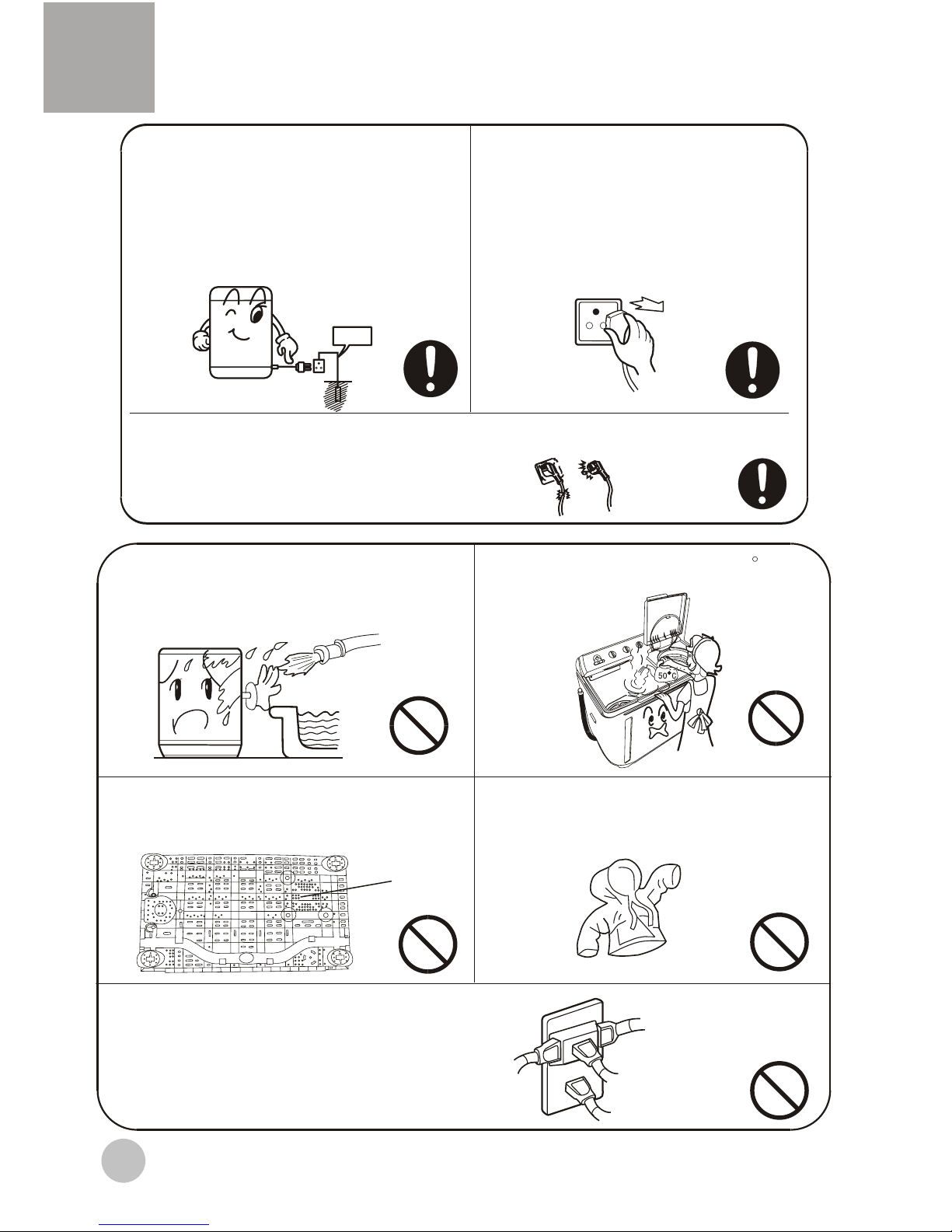 50°C