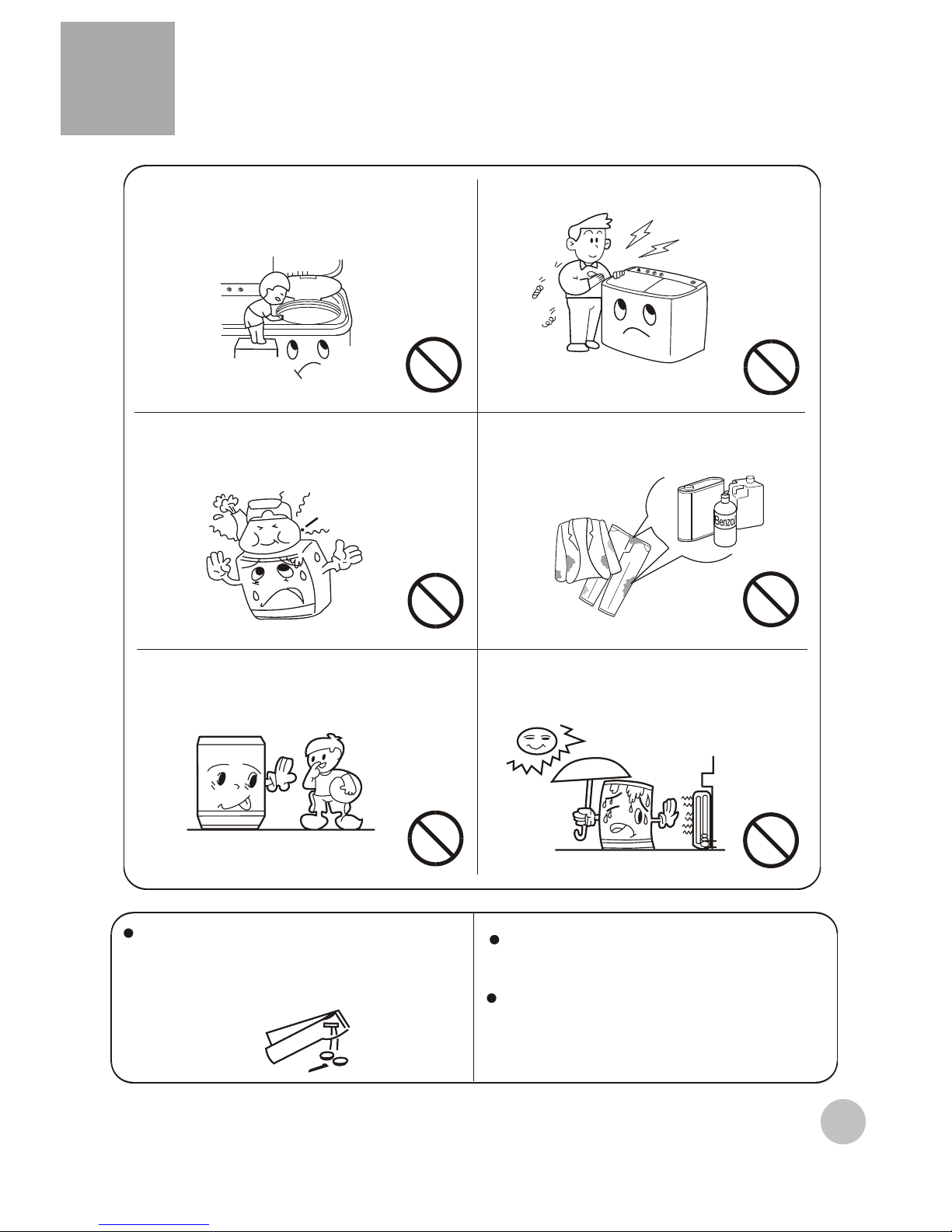 Benzol