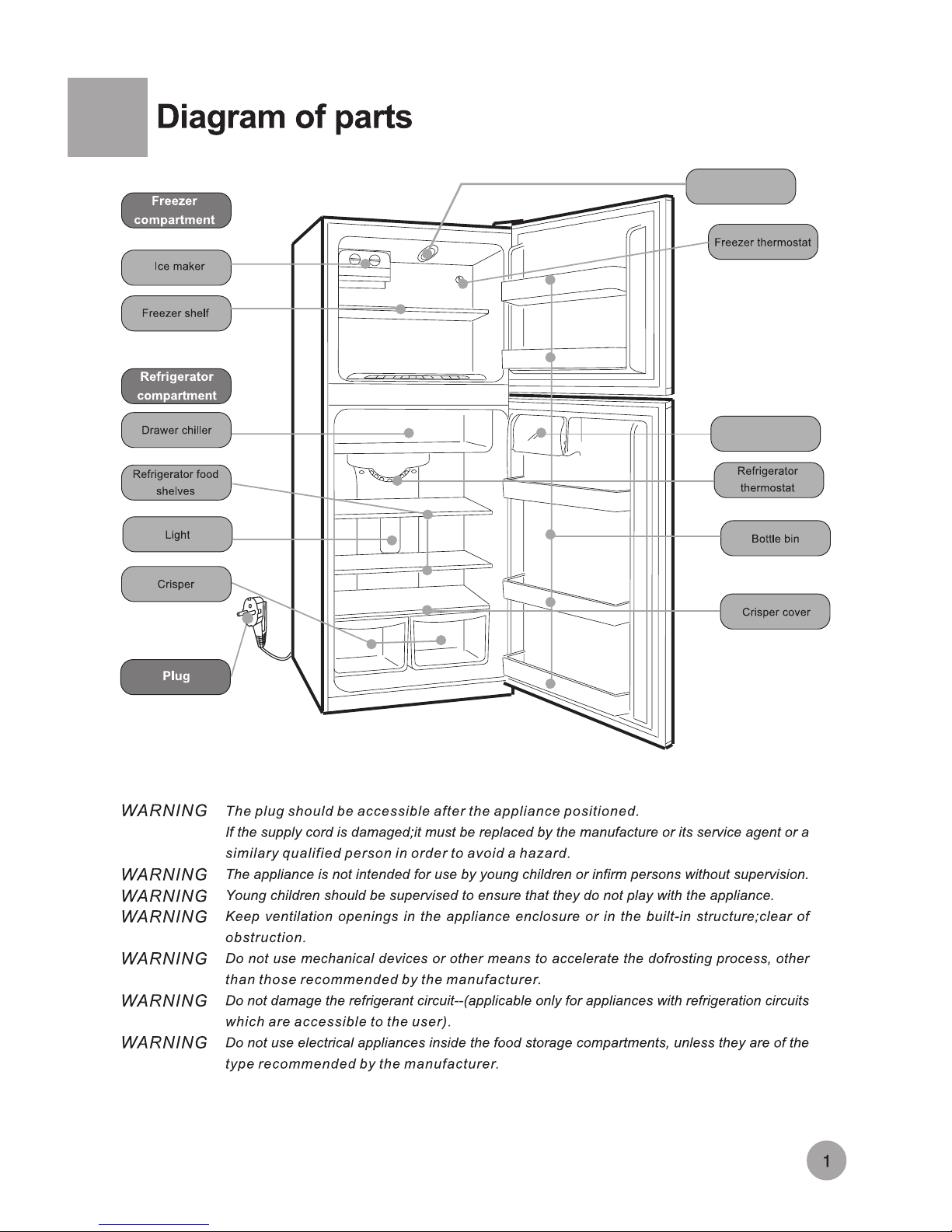 Diagram of parts

Freezer compartment

Ice maker

Freezer shelf

Refrigerator compartment

Drawer chiller

Refrigerator food shelves

Light

Crisper

Plug

Freezer thermostat

Refrigerator thermostat

Bottle bin

Crisper cover

WARNING The plug should be accessible after the appliance positioned.
If the supply cord is damaged;it must be replaced by the manufacture or its service agent or a similary qualified person in order to avoid a hazard.

WARNING The appliance is not intended for use by young children or infirm persons without supervision.

WARNING Young children should be supervised to ensure that they do not play with the appliance.

WARNING Keep ventilation openings in the appliance enclosure or in the built-in structure;clear of obstruction.

WARNING Do not use mechanical devices or other means to accelerate the dofrosting process, other than those recommended by the manufacturer.

WARNING Do not damage the refrigerant circuit--(applicable only for appliances with refrigeration circuits which are accessible to the user).

WARNING Do not use electrical appliances inside the food storage compartments, unless they are of the type recommended by the manufacturer.

1