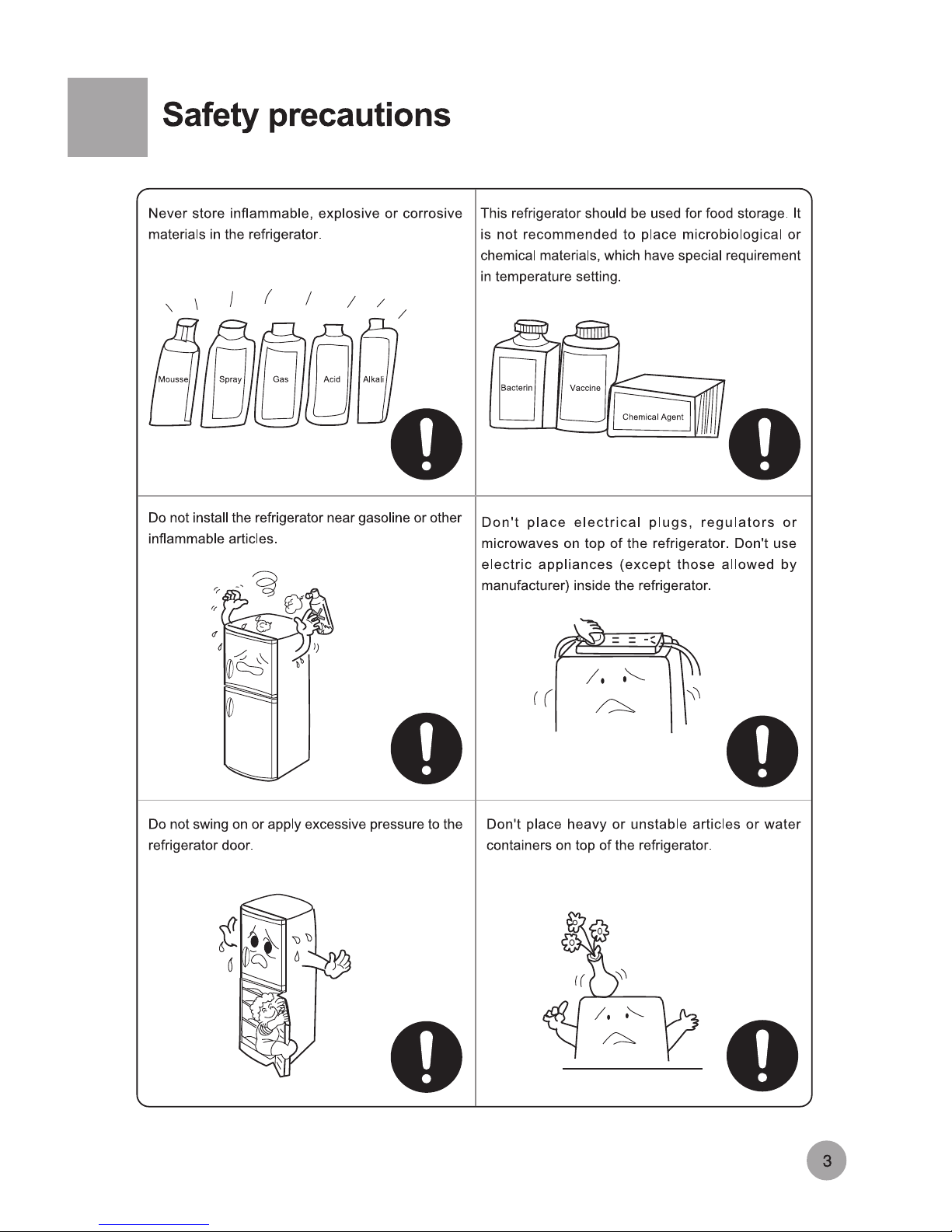 Safety precautions

Never store inflammable, explosive or corrosive materials in the refrigerator.

Mousse Spray Gas Acid Alkali

This refrigerator should be used for food storage. It is not recommended to place microbiological or chemical materials, which have special requirement in temperature setting.

Bacterin Vaccine Chemical Agent

Do not install the refrigerator near gasoline or other inflammable articles.

Don't place electrical plugs, regulators or microwaves on top of the refrigerator. Don't use electric appliances (except those allowed by manufacturer) inside the refrigerator.

Do not swing on or apply excessive pressure to the refrigerator door.

Don't place heavy or unstable articles or water containers on top of the refrigerator.

3