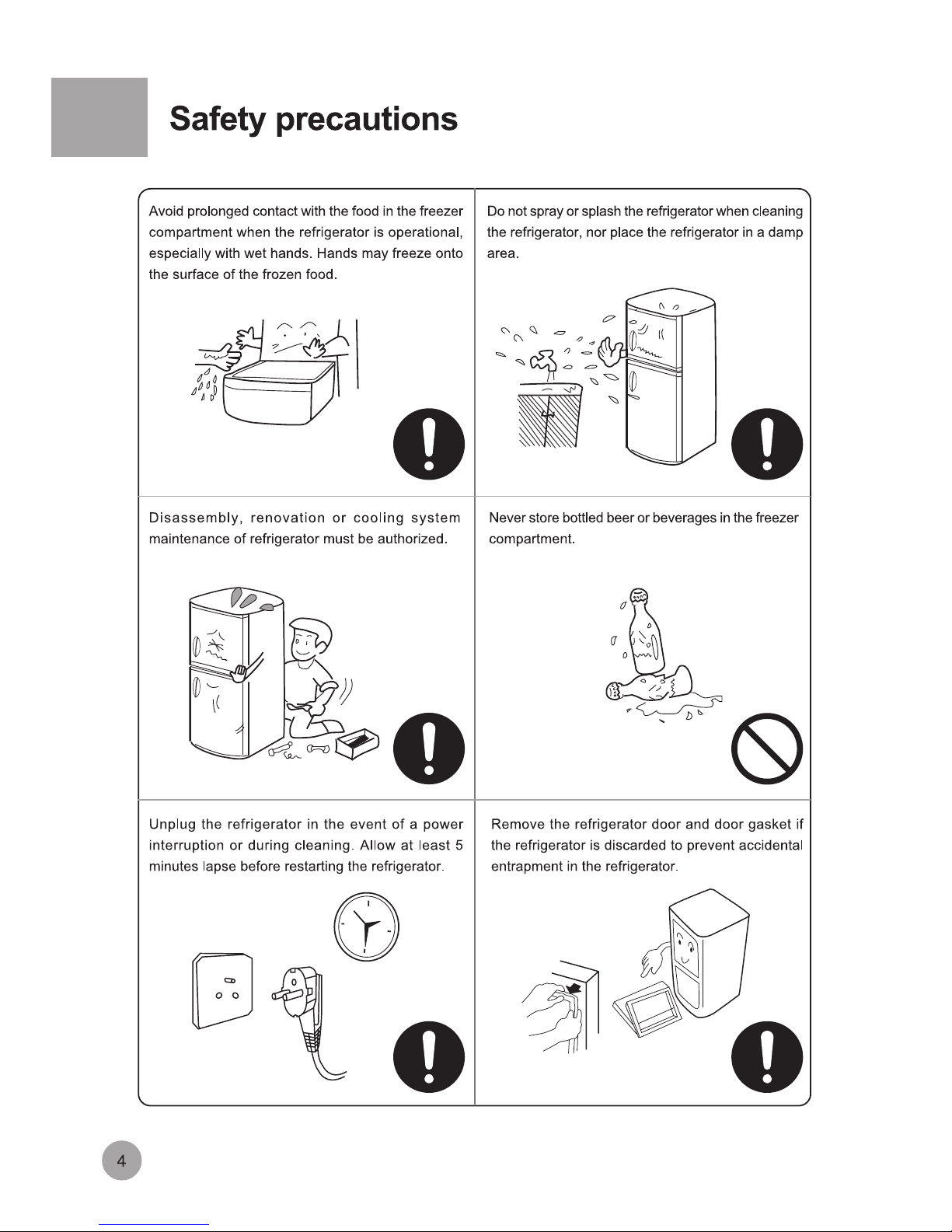 Safety precautions

Avoid prolonged contact with the food in the freezer compartment when the refrigerator is operational, especially with wet hands. Hands may freeze onto the surface of the frozen food.

Do not spray or splash the refrigerator when cleaning the refrigerator, nor place the refrigerator in a damp area.

Disassembly, renovation or cooling system maintenance of refrigerator must be authorized.

Never store bottled beer or beverages in the freezer compartment.

Unplug the refrigerator in the event of a power interruption or during cleaning. Allow at least 5 minutes lapse before restarting the refrigerator.

Remove the refrigerator door and door gasket if the refrigerator is discarded to prevent accidental entrapment in the refrigerator.

4