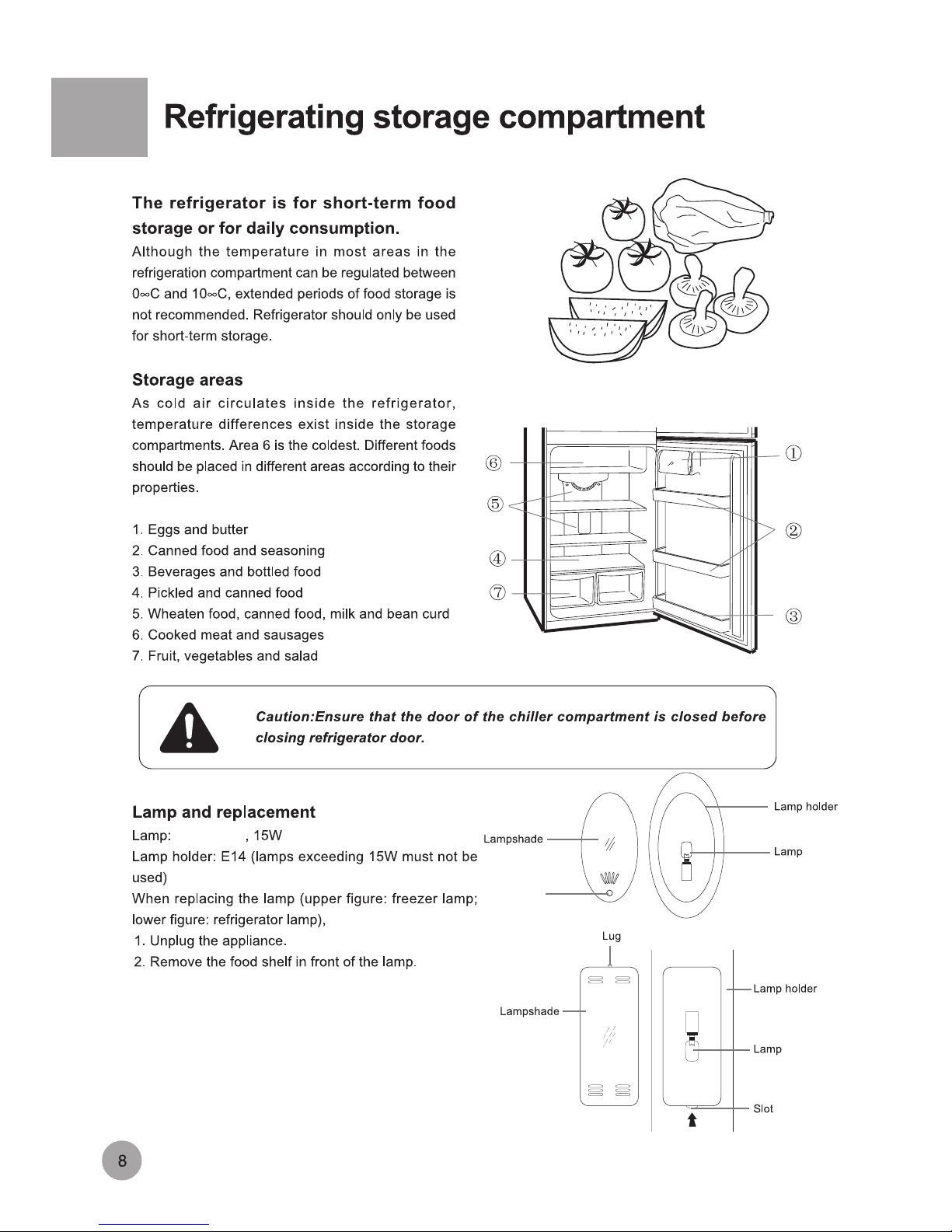 Refrigerating storage compartment

The refrigerator is for short-term food storage or for daily consumption.

Although the temperature in most areas in the refrigeration compartment can be regulated between 0∞C and 10∞C, extended periods of food storage is not recommended. Refrigerator should only be used for short-term storage.

Storage areas

As cold air circulates inside the refrigerator, temperature differences exist inside the storage compartments. Area 6 is the coldest. Different foods should be placed in different areas according to their properties.

1. Eggs and butter
2. Canned food and seasoning
3. Beverages and bottled food
4. Pickled and canned food
5. Wheaten food, canned food, milk and bean curd
6. Cooked meat and sausages
7. Fruit, vegetables and salad

⑥
⑤
④
⑦
①
②
③

Caution:Ensure that the door of the chiller compartment is closed before closing refrigerator door.

Lamp and replacement

Lamp: , 15W
Lamp holder: E14 (lamps exceeding 15W must not be used)
When replacing the lamp (upper figure: freezer lamp; lower figure: refrigerator lamp),
1. Unplug the appliance.
2. Remove the food shelf in front of the lamp.

Lampshade
Lamp holder
Lamp

Lug
Lampshade
Lamp holder
Lamp
Slot

8