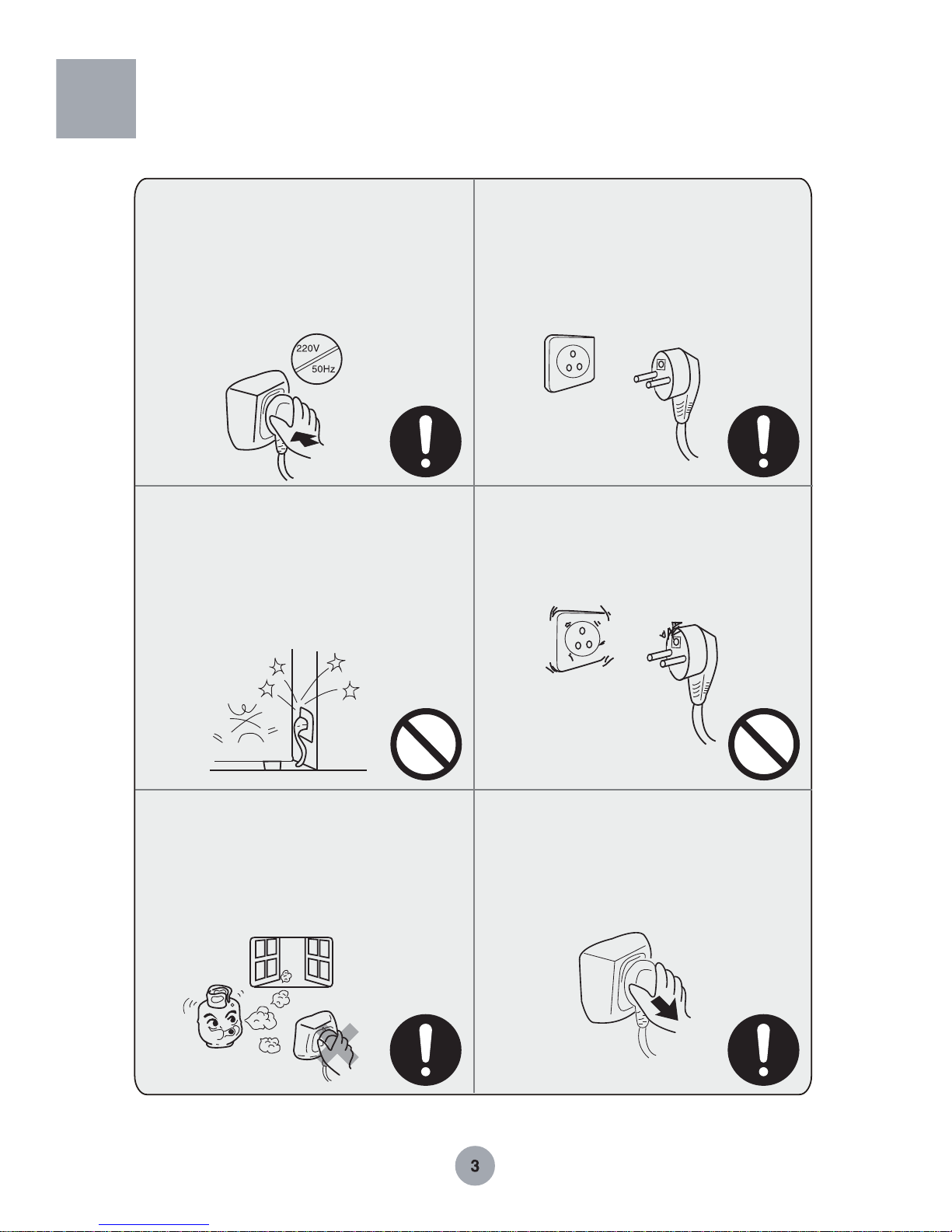 220V
50Hz

3