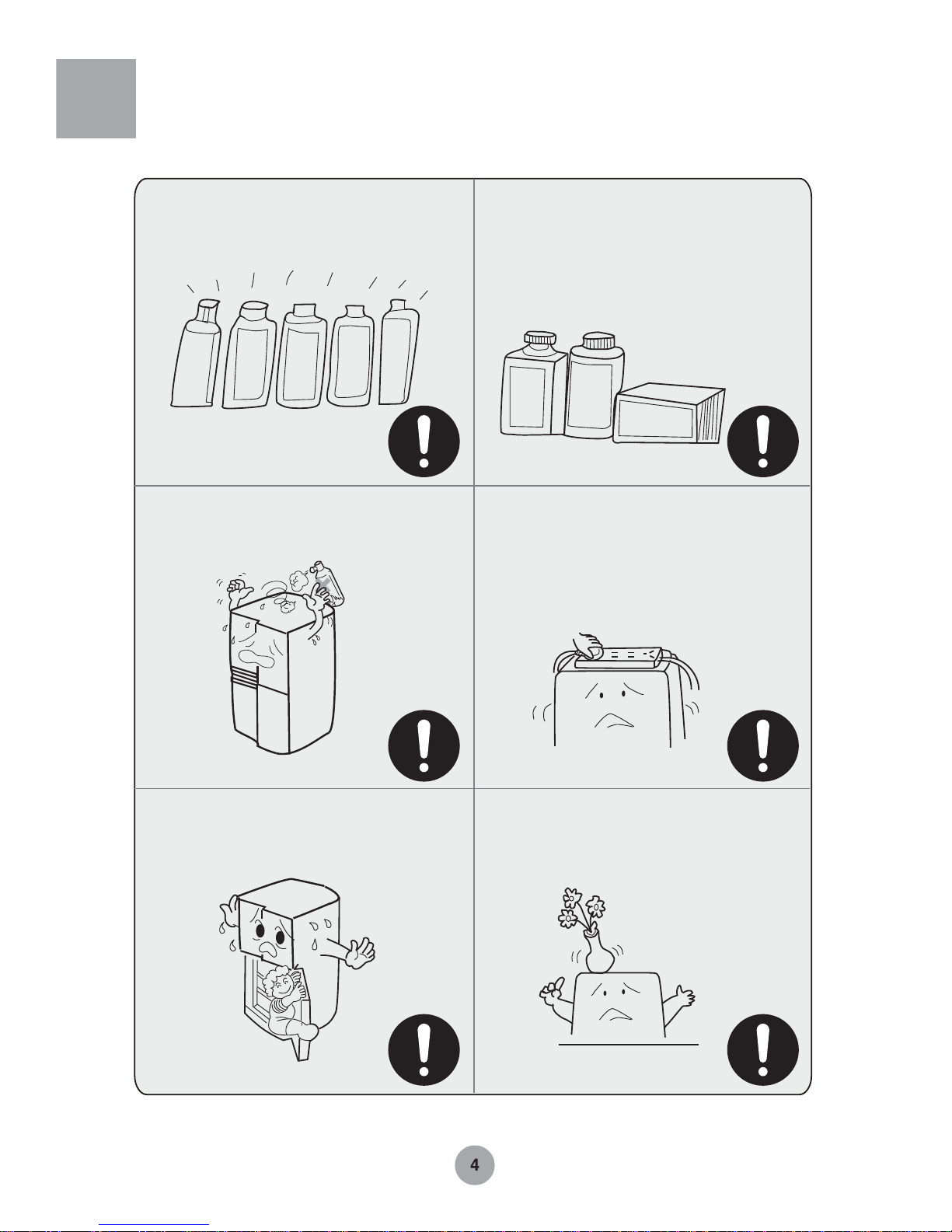 4