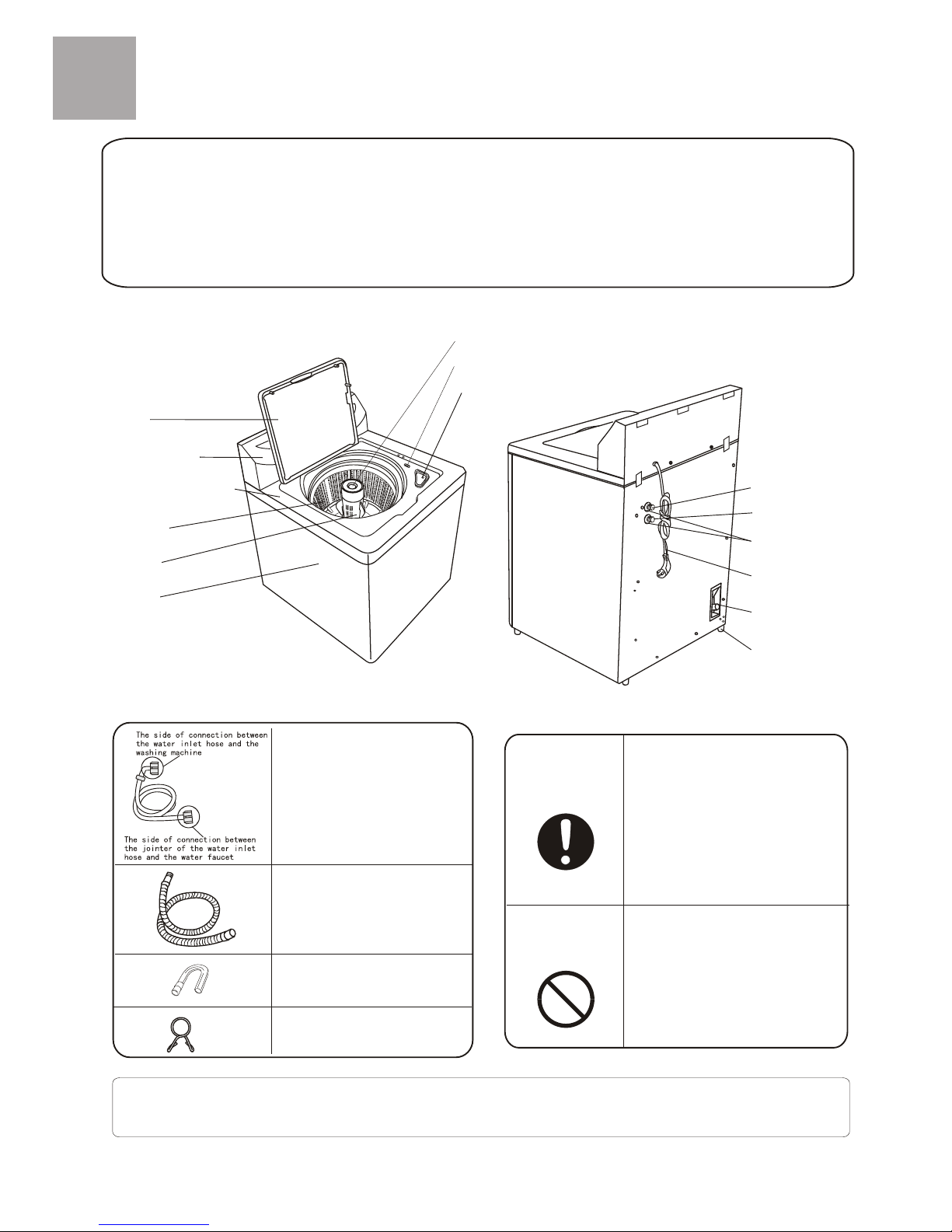 The side of connection between the water inlet hose and the washing machine

The side of connection between the jointer of the water inlet hose and the water faucet