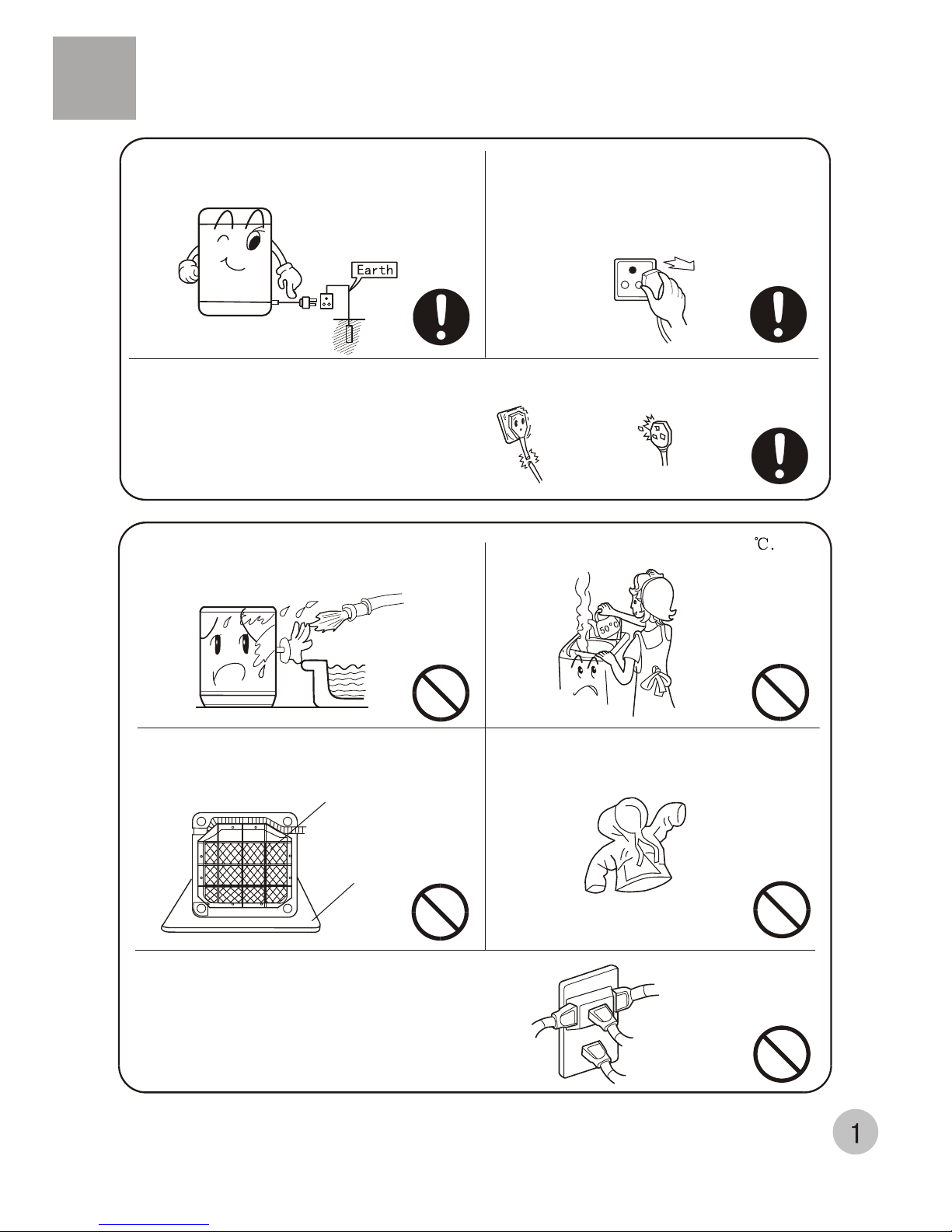 Earth

℃.

50°C

1