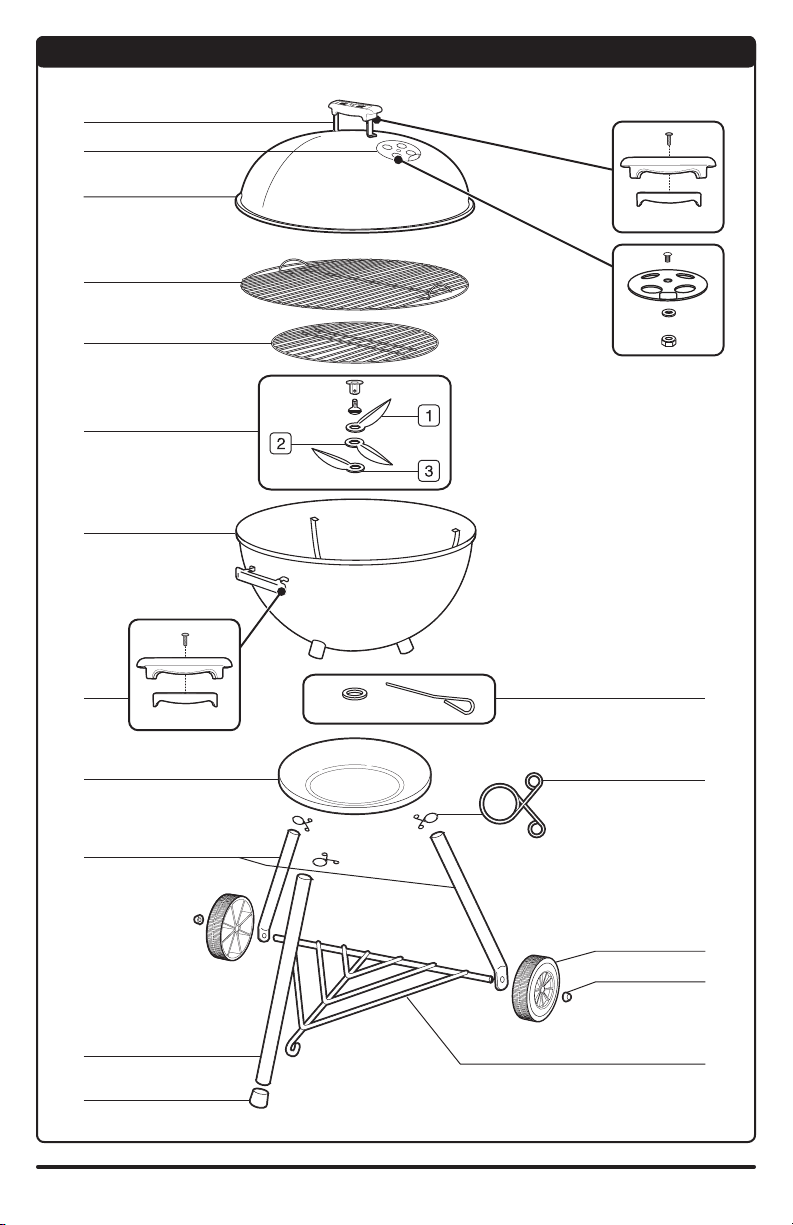 1

2

3