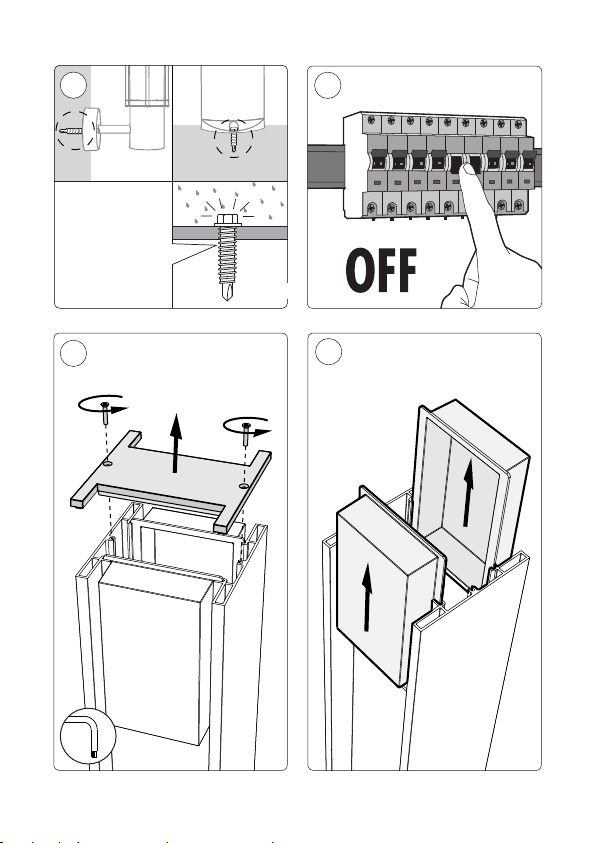 OFF