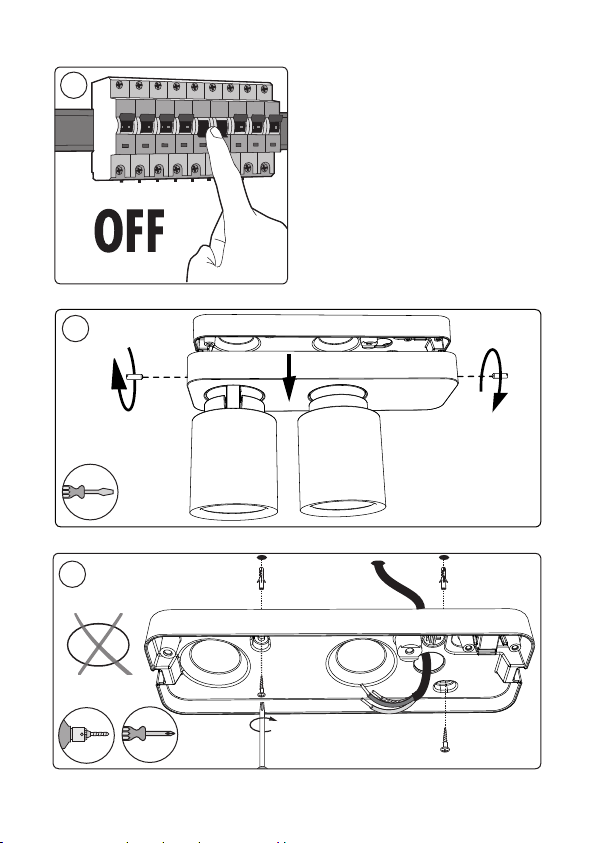 OFF