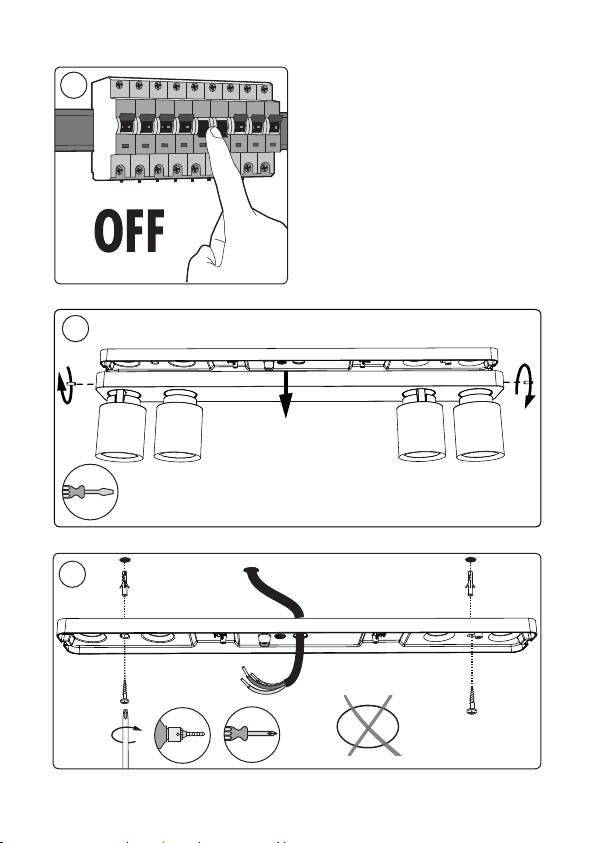 OFF