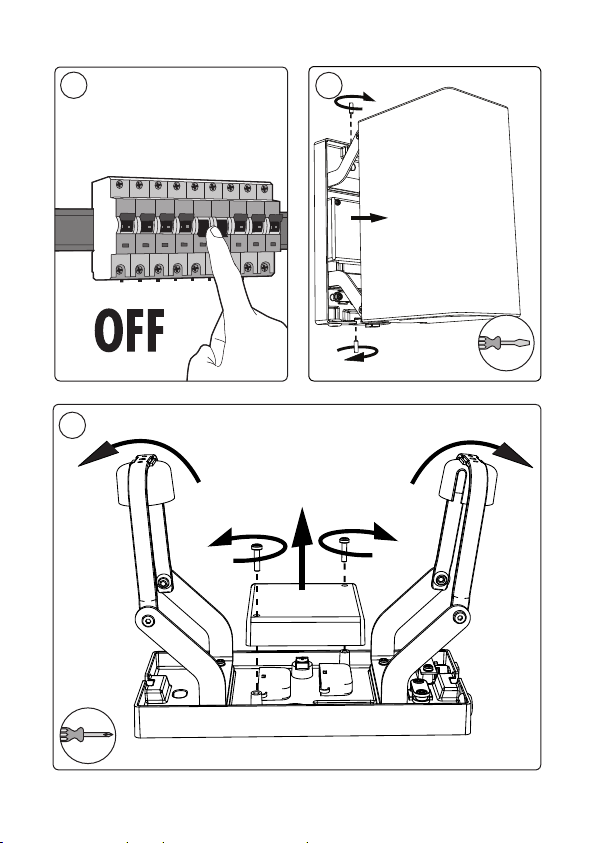 OFF