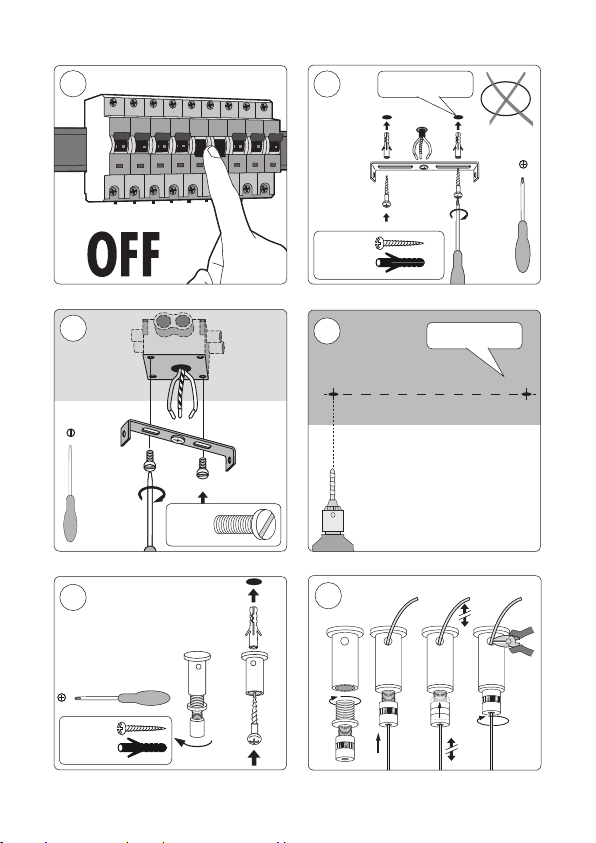 OFF