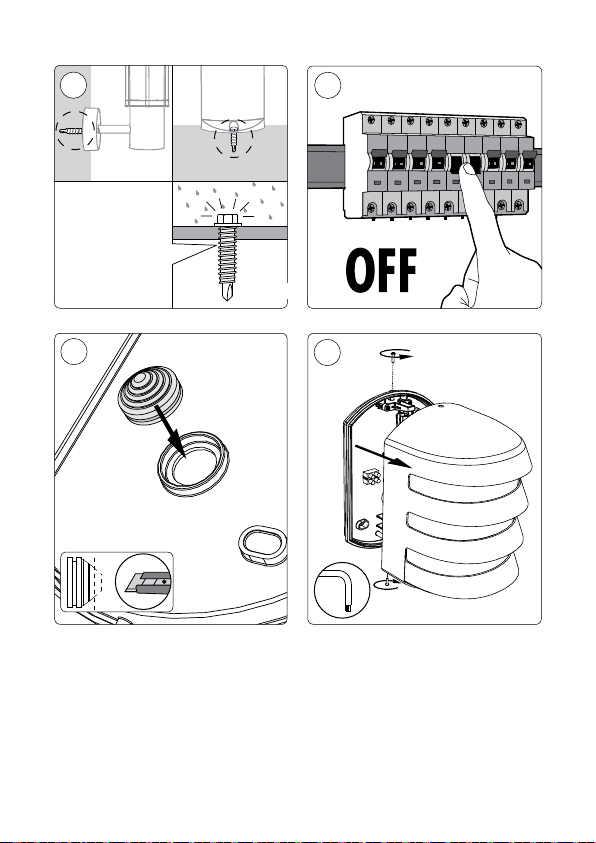 OFF