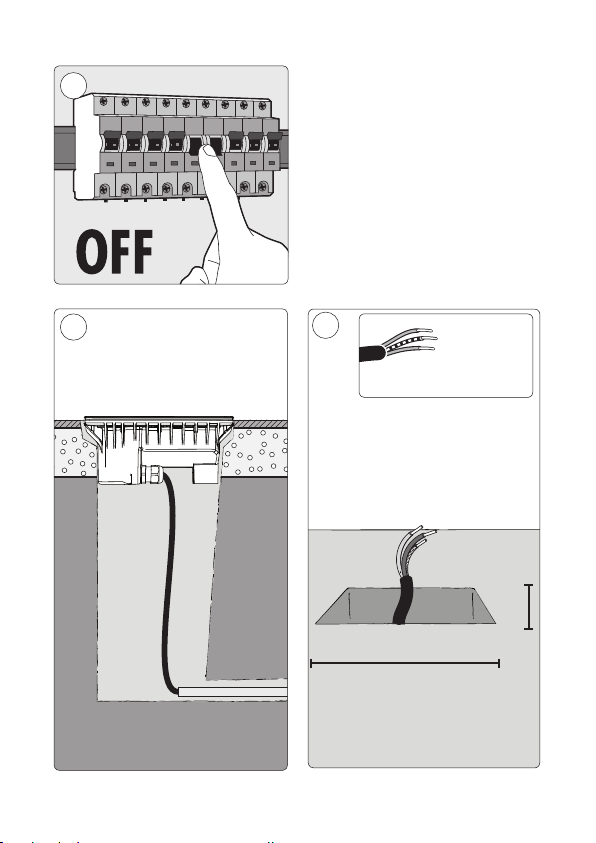 OFF